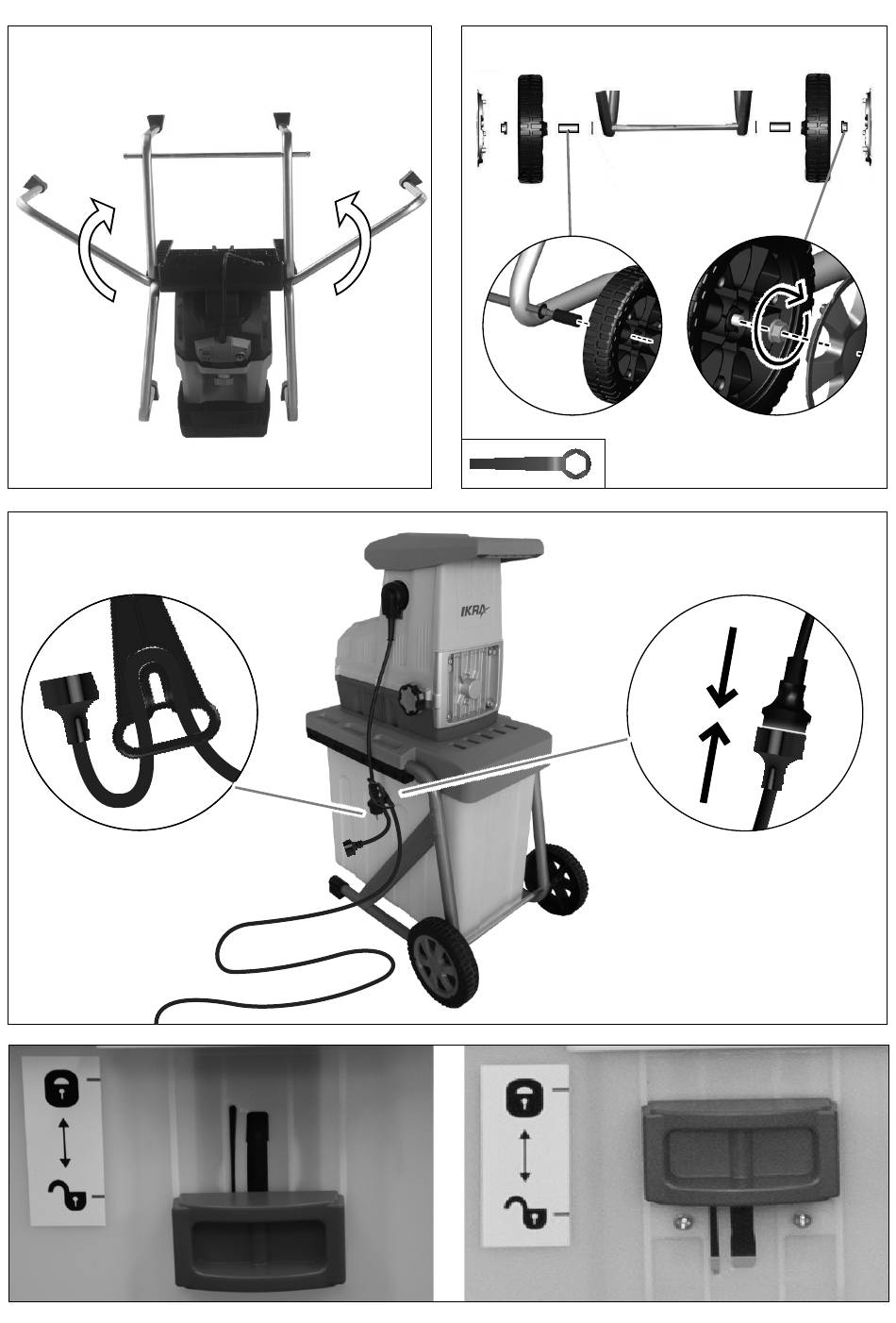 IKRA