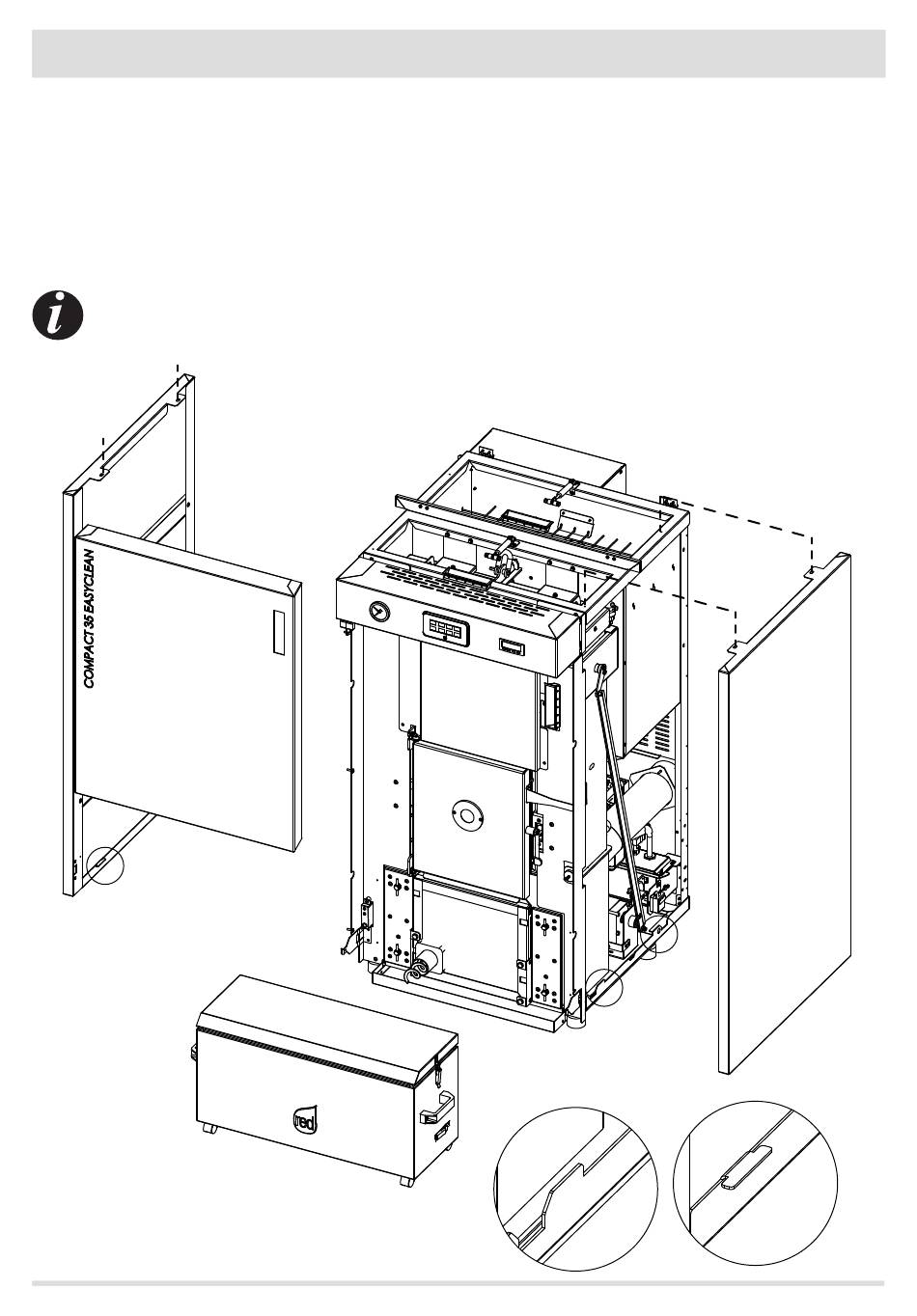 COMPACT 35 EASYCLEAN

red