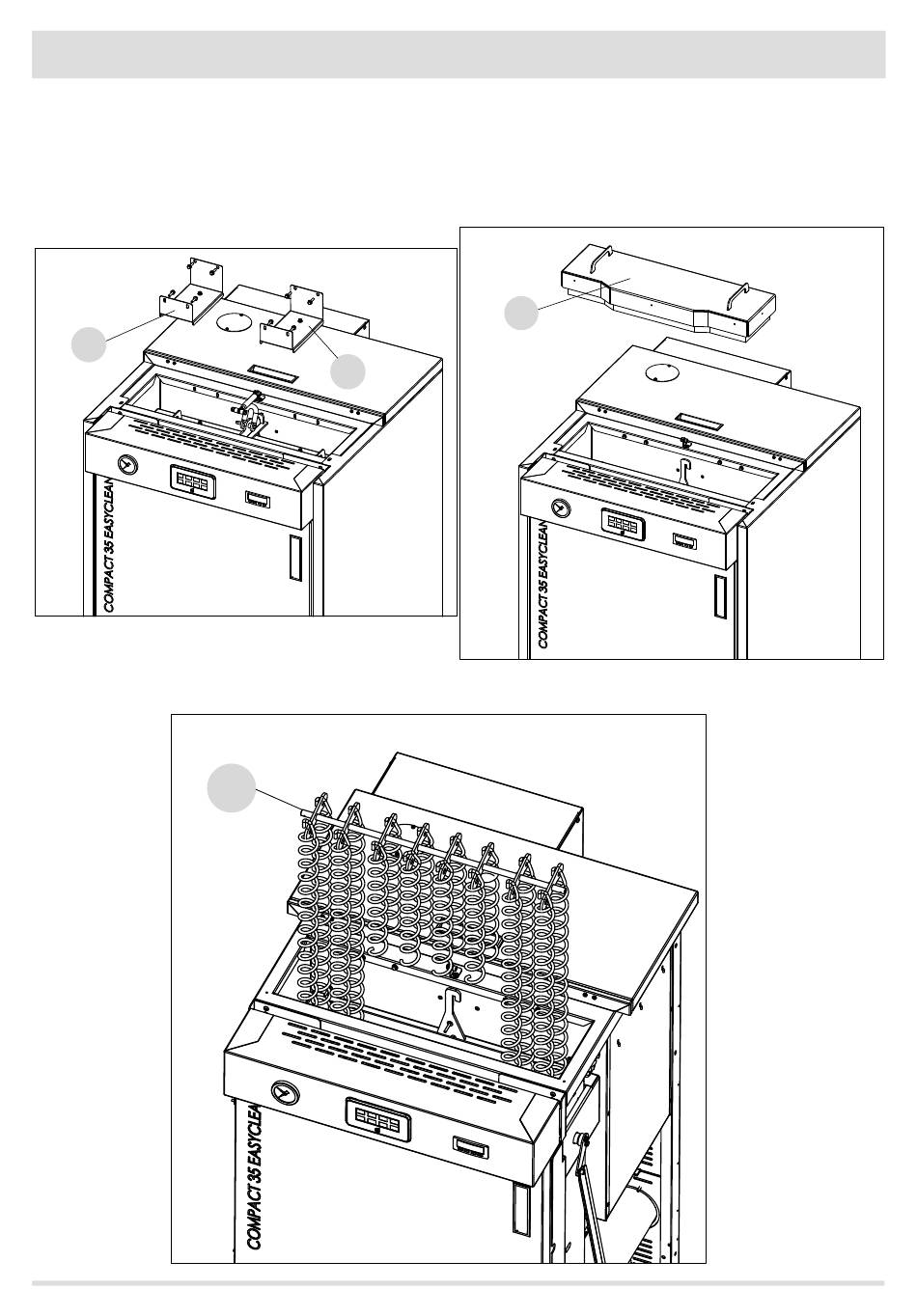 COMPACT 35 EASYCLEAN

COMPACT 35 EASYCLEAN

COMPACT 35 EASYCLEAN