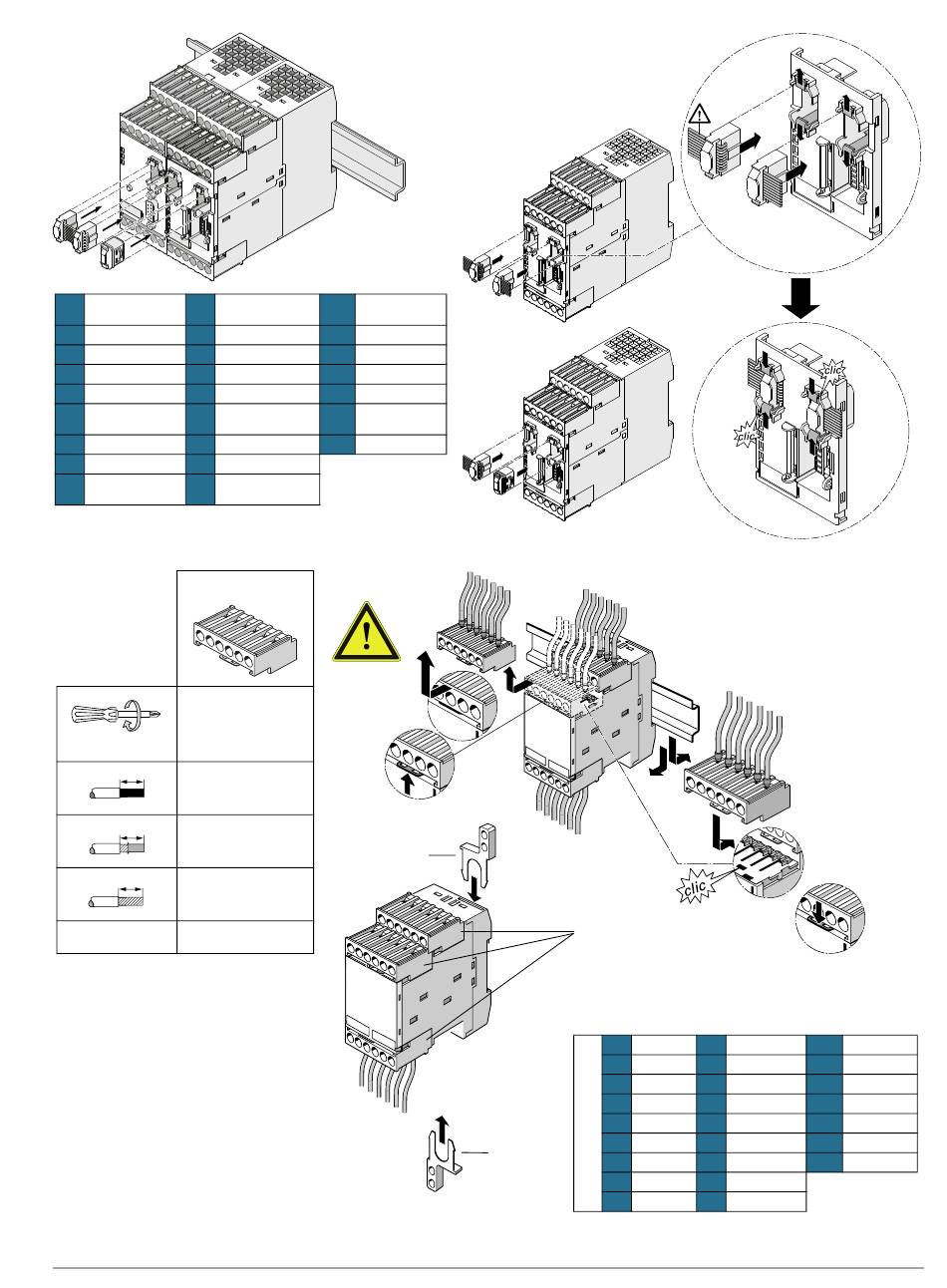 clic

clic

clic