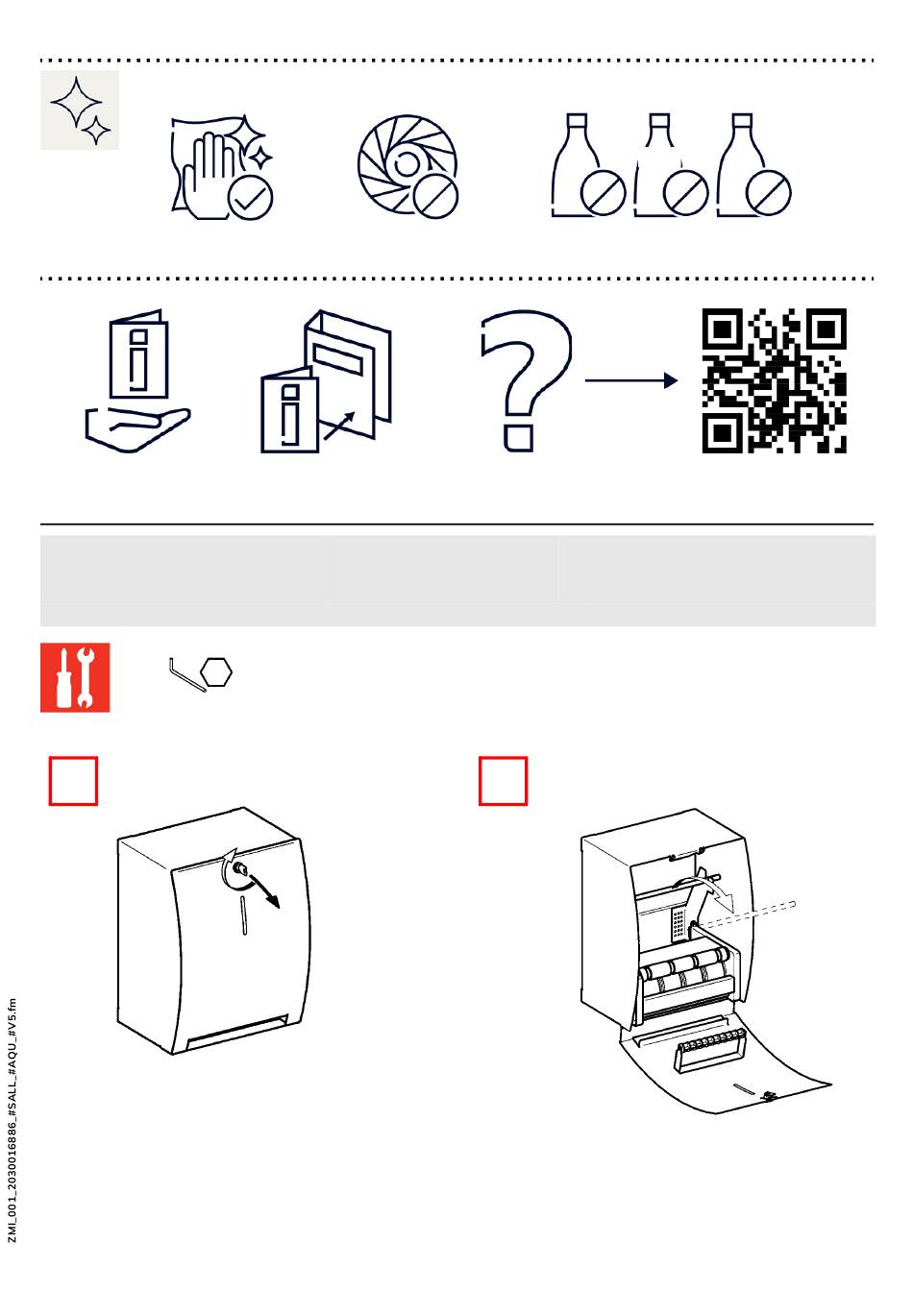 ZMI_001_2030016886_#SALL_#AQU_#V5.fm