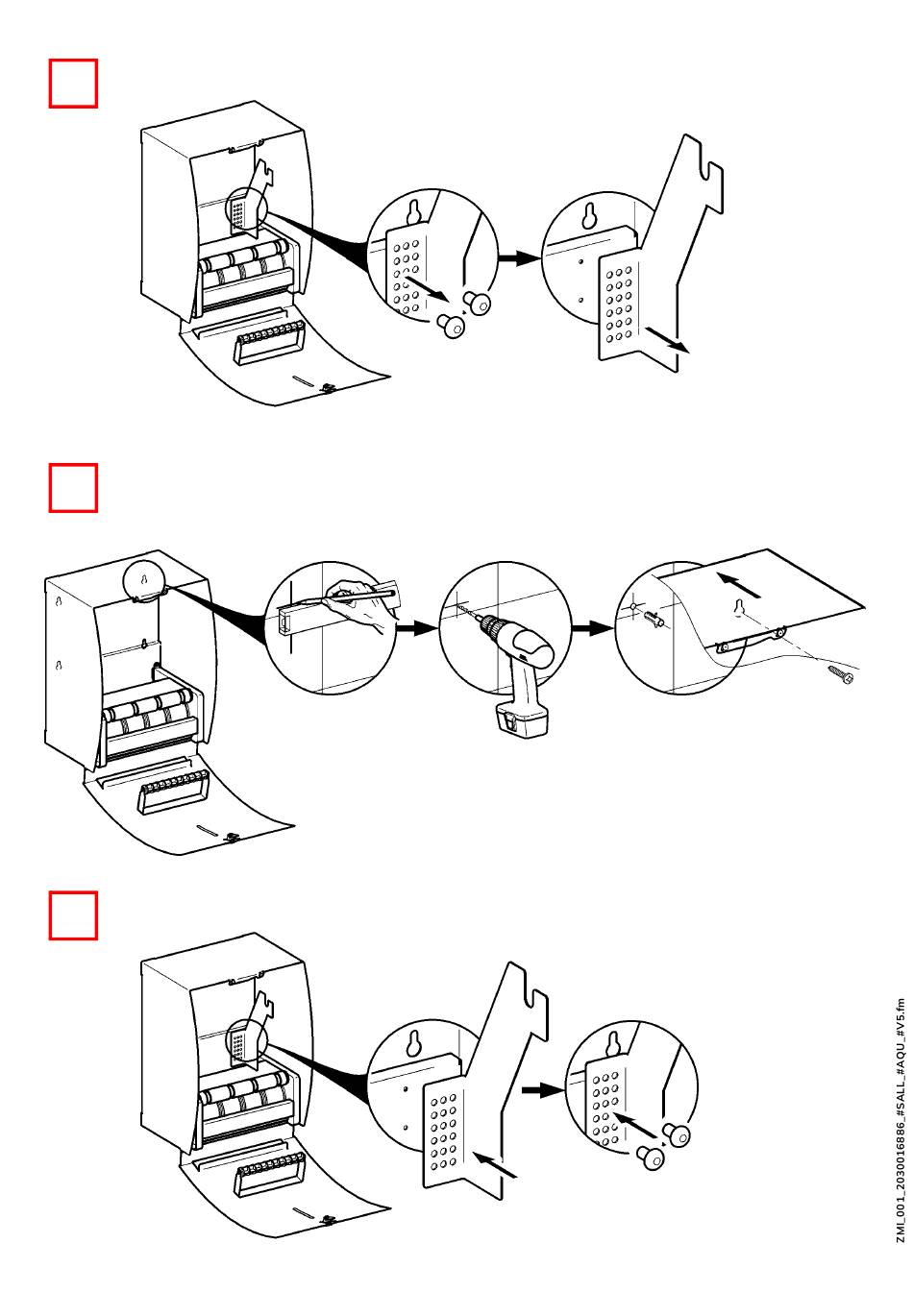 ZMI_001_2030016886_#SALL_#AQU_#V5.fm