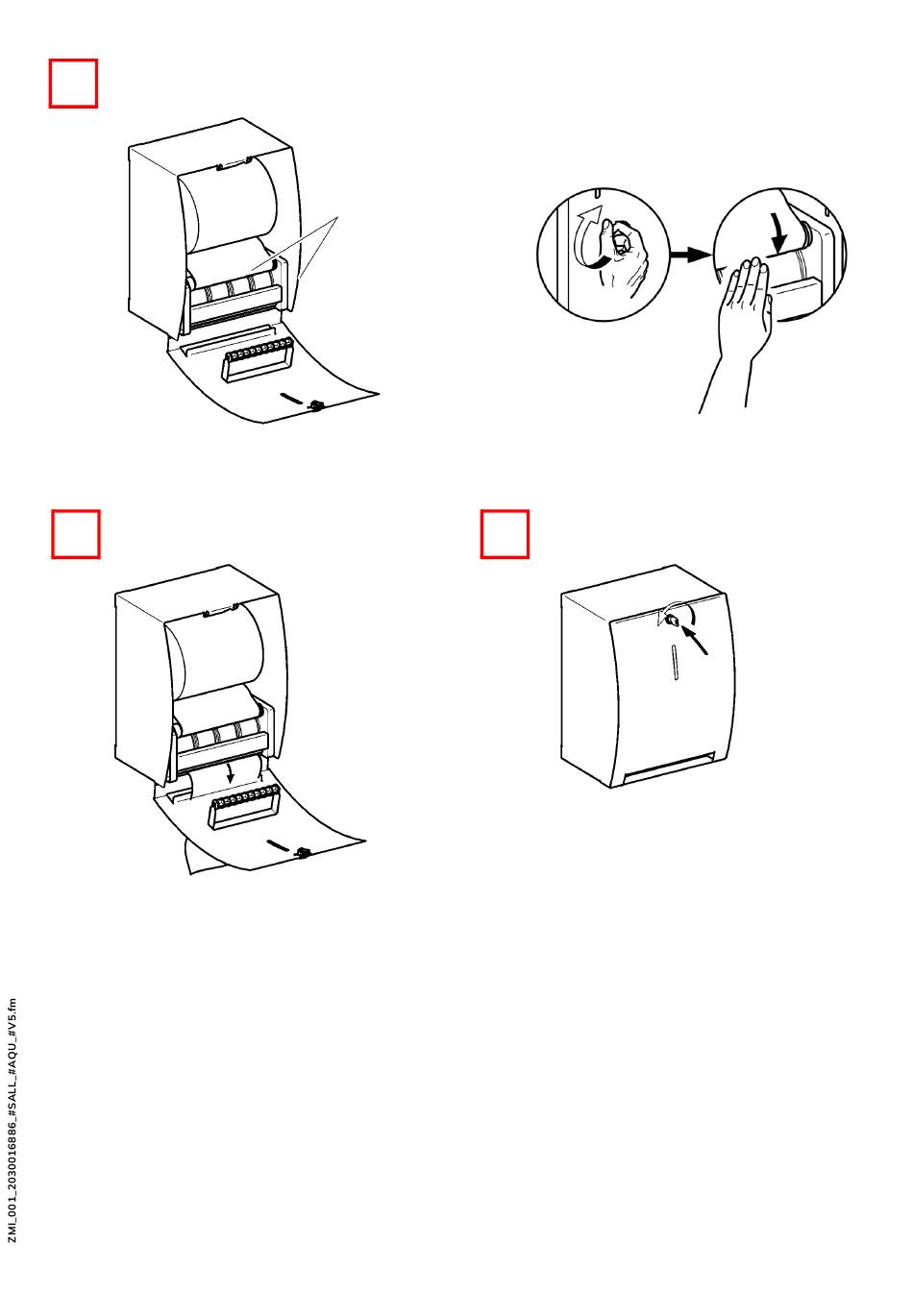 ZMI_001_2030016886_#SALL_#AQU_#V5.fm