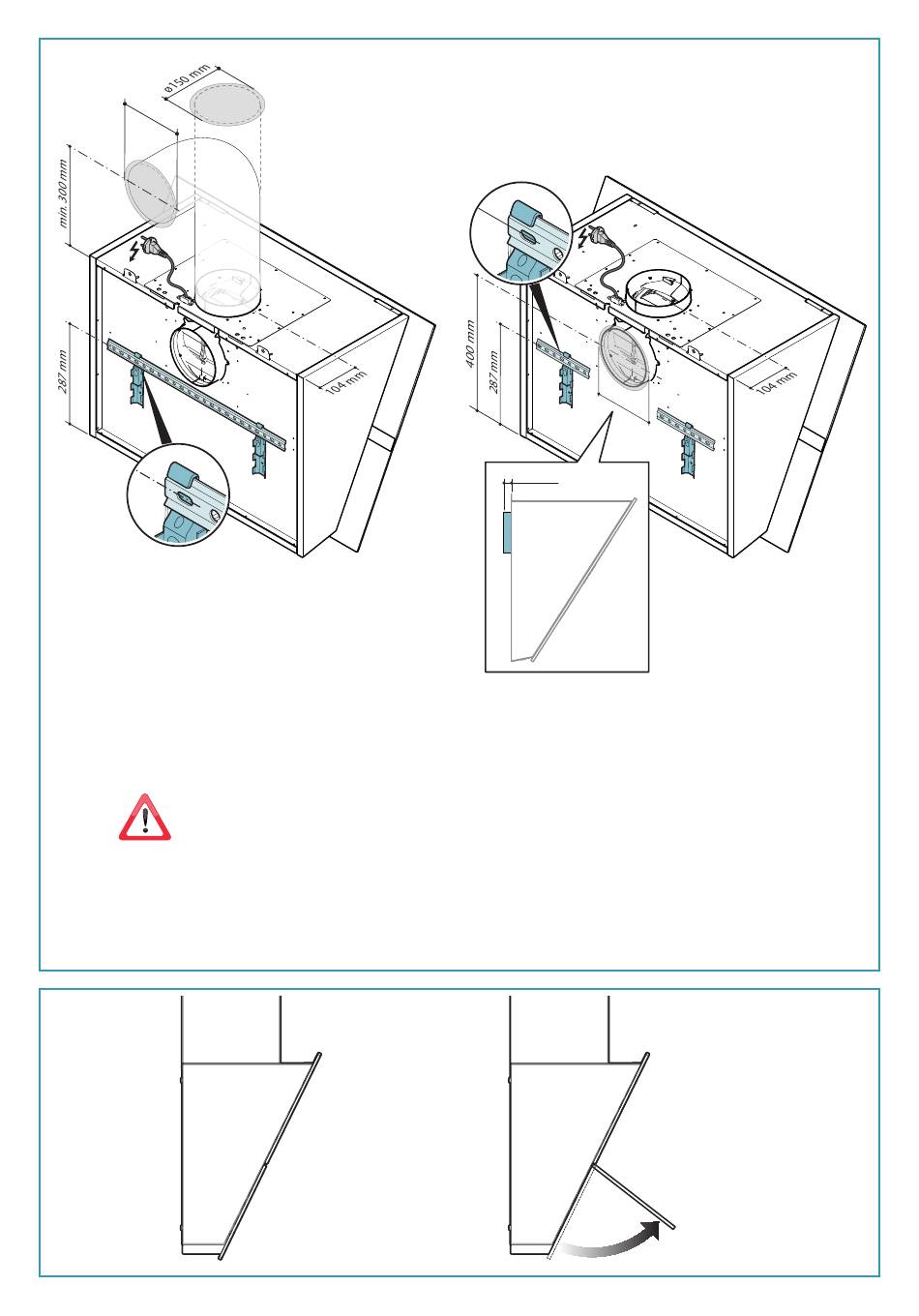 ø150 mm

min. 300 mm

287 mm

104 mm

400 mm

287 mm

104 mm