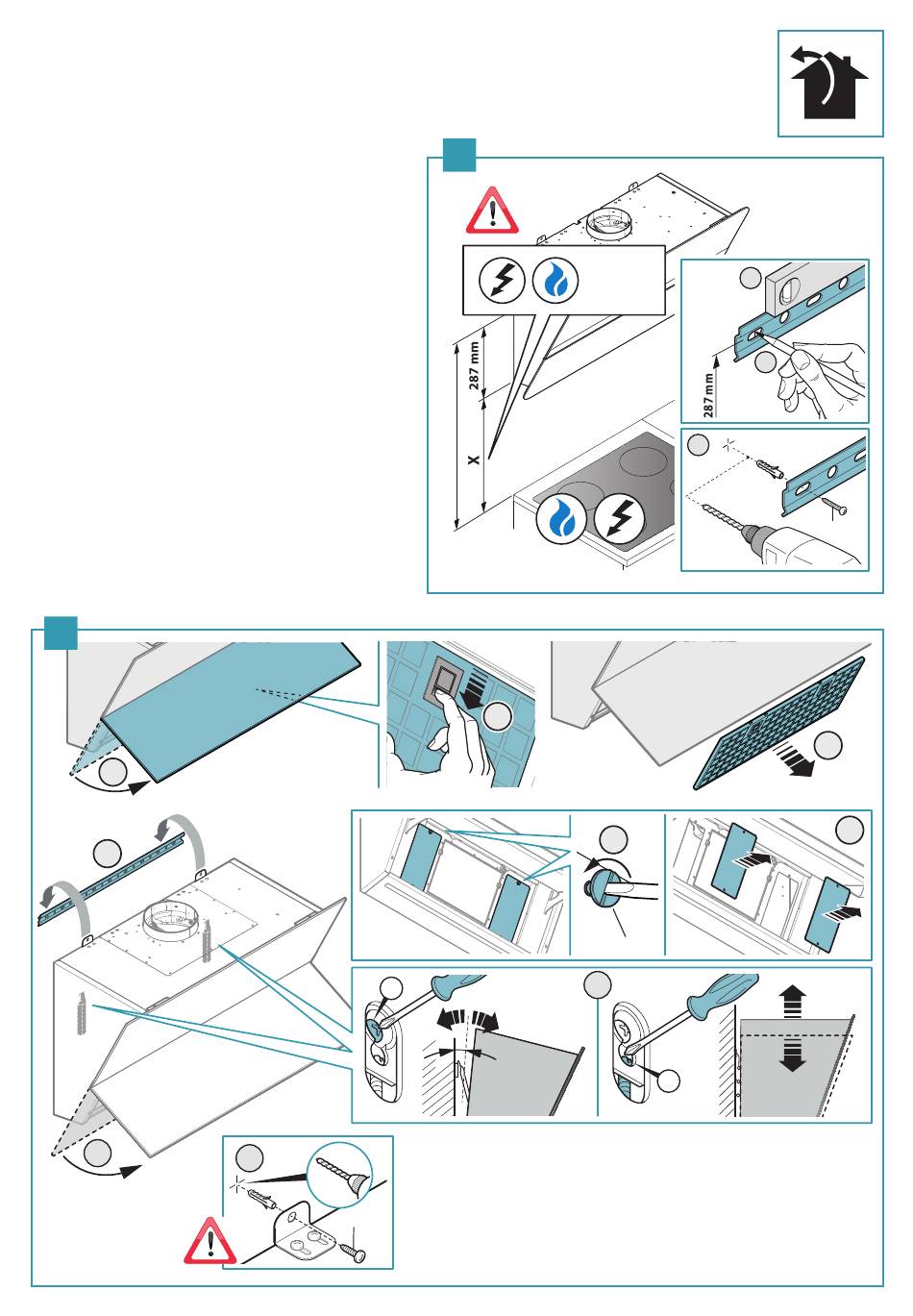 287 mm

X

287 mm