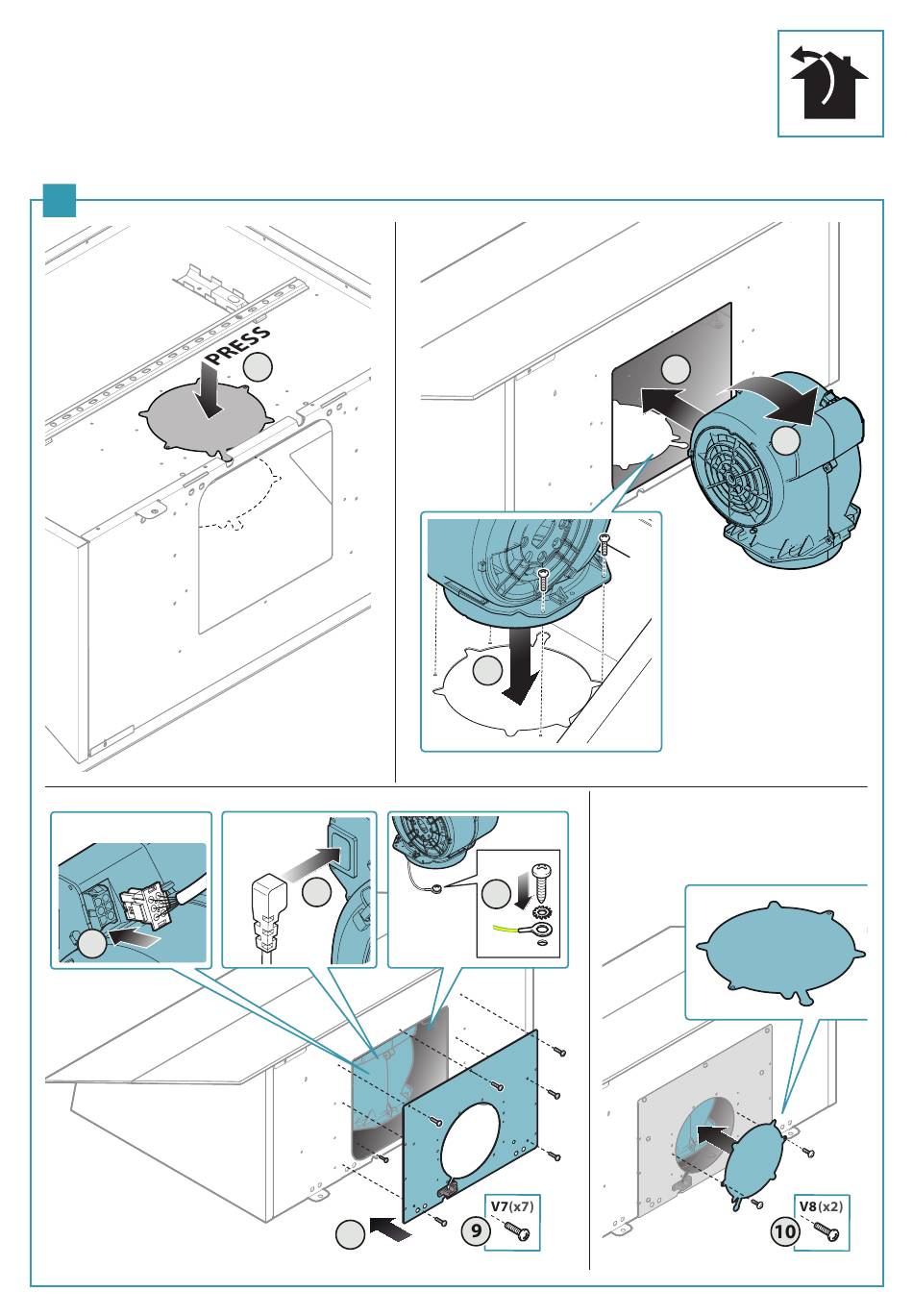 PRESS

V7(x7)
9

V8(x2)
10