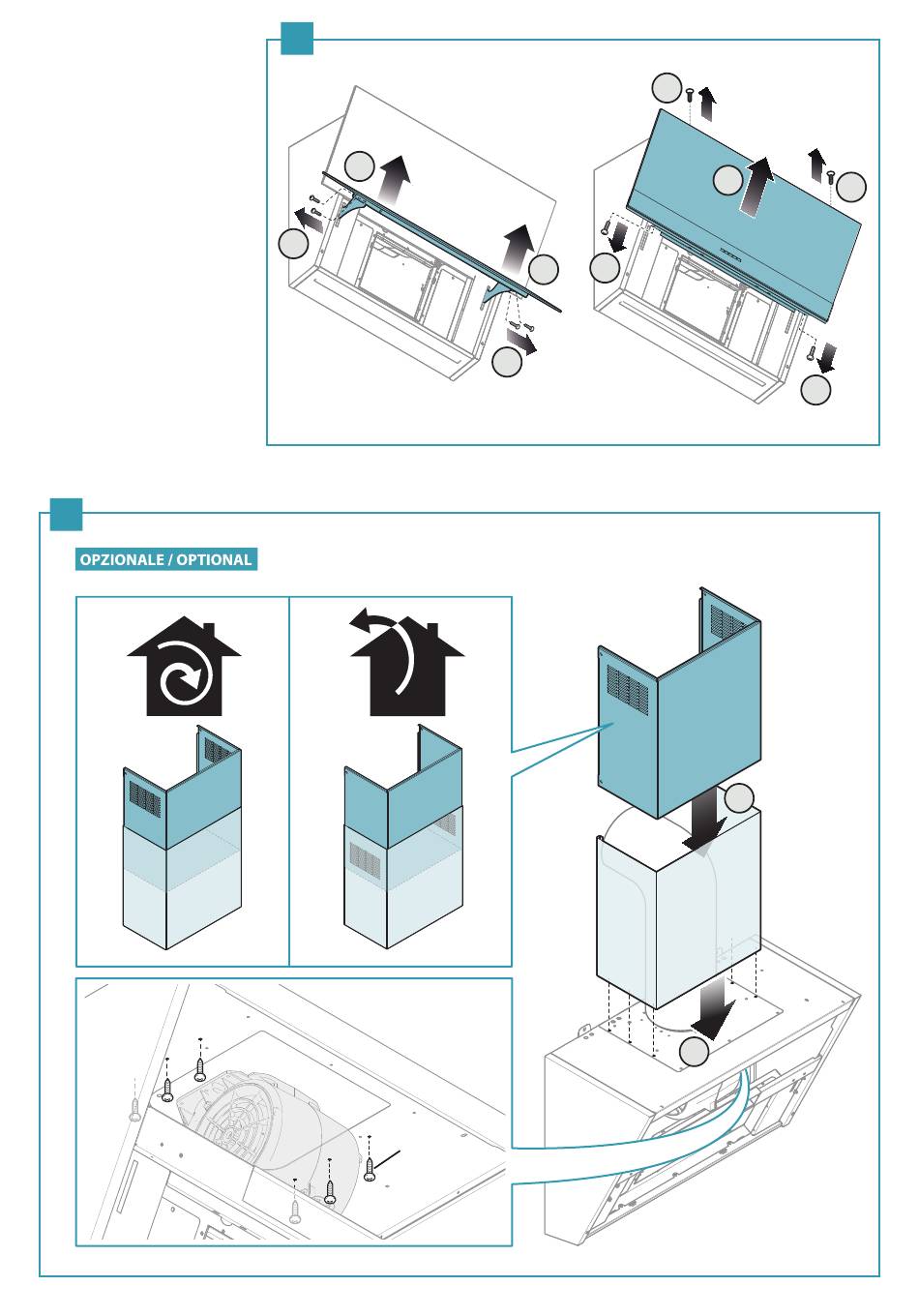 OPZIONALE / OPTIONAL