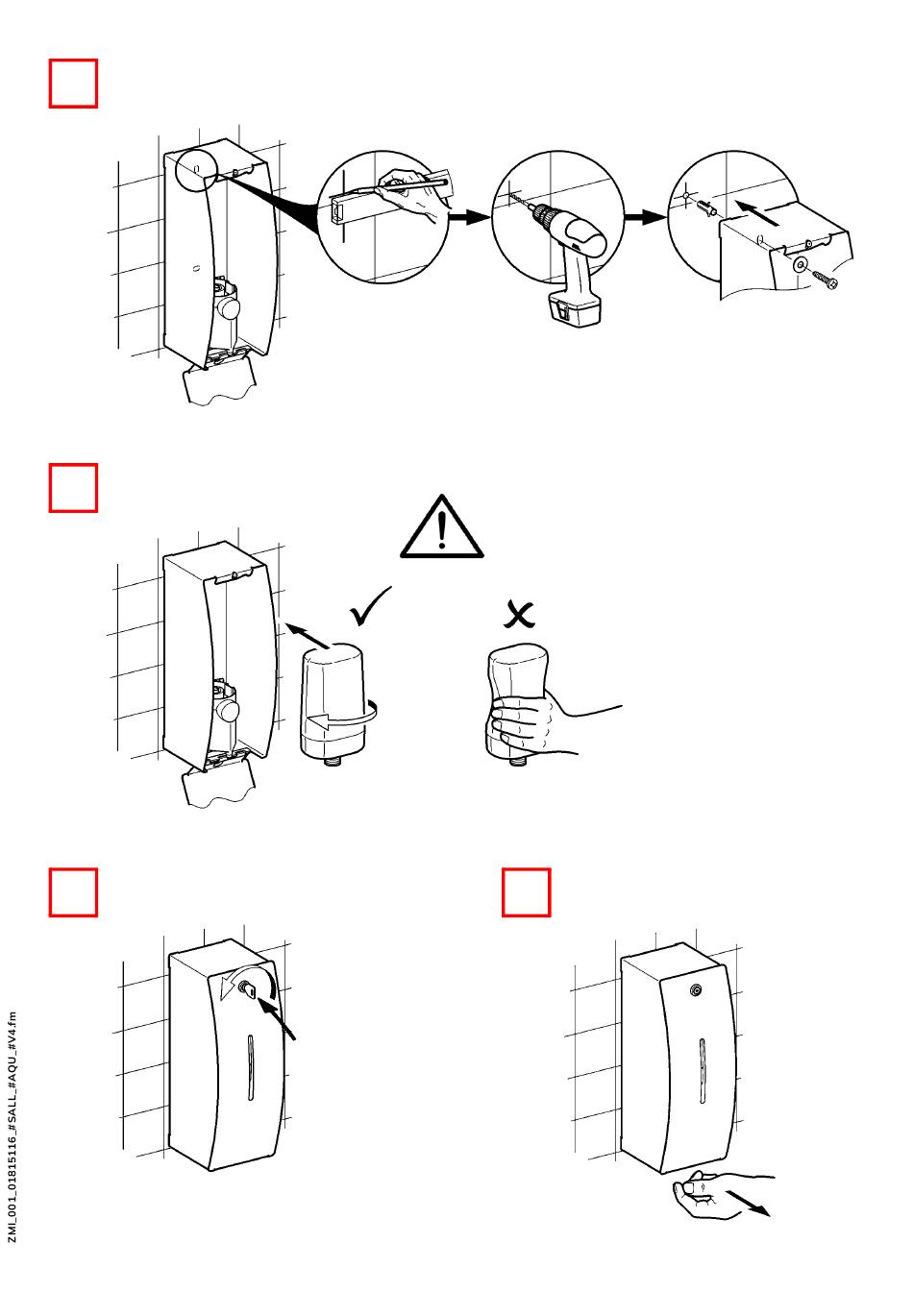 ZMI_001_01815116_#SALL_#AQU_#V4.fm