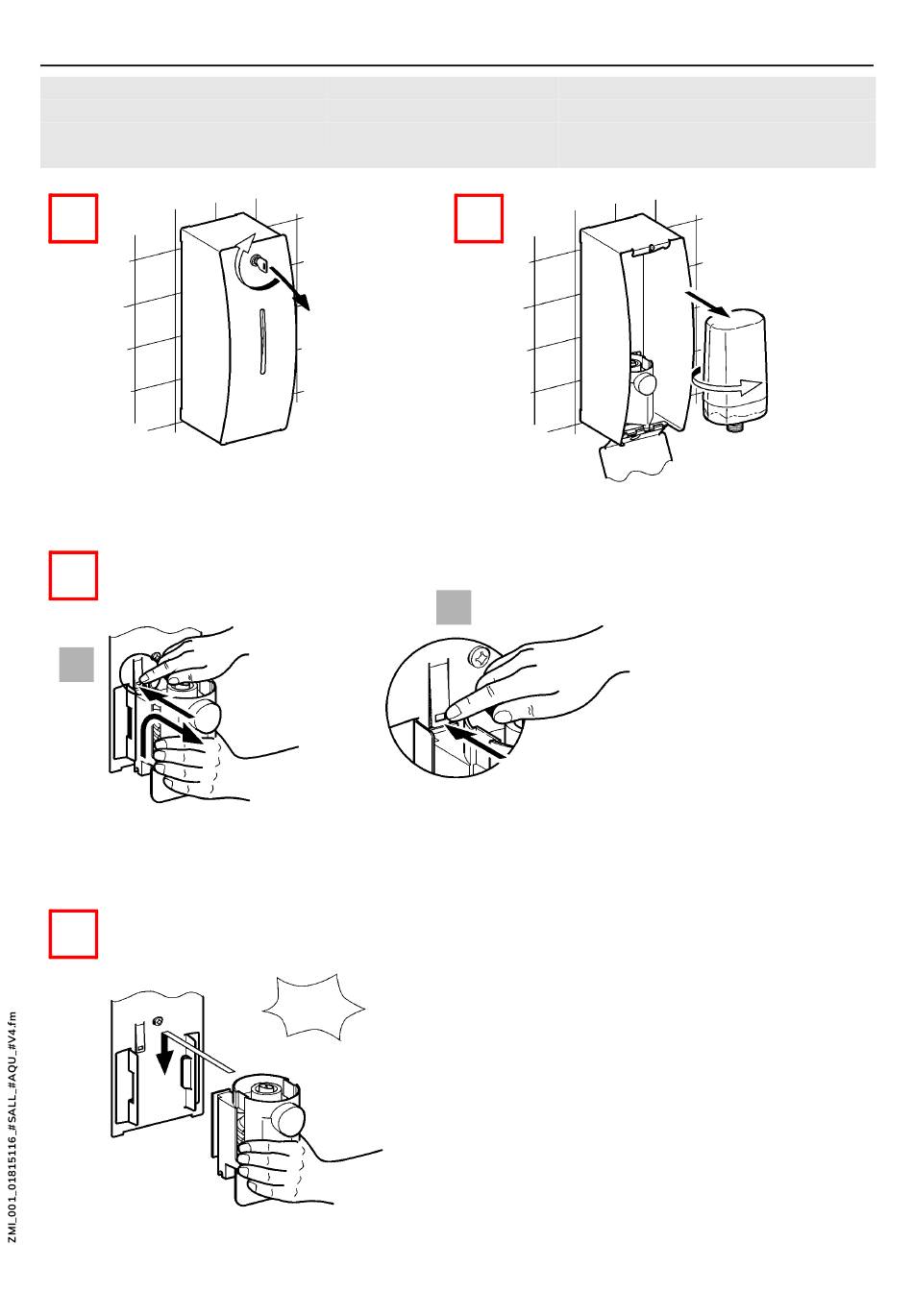 ZMI_001_01815116_#SALL_#AQU_#V4.fm