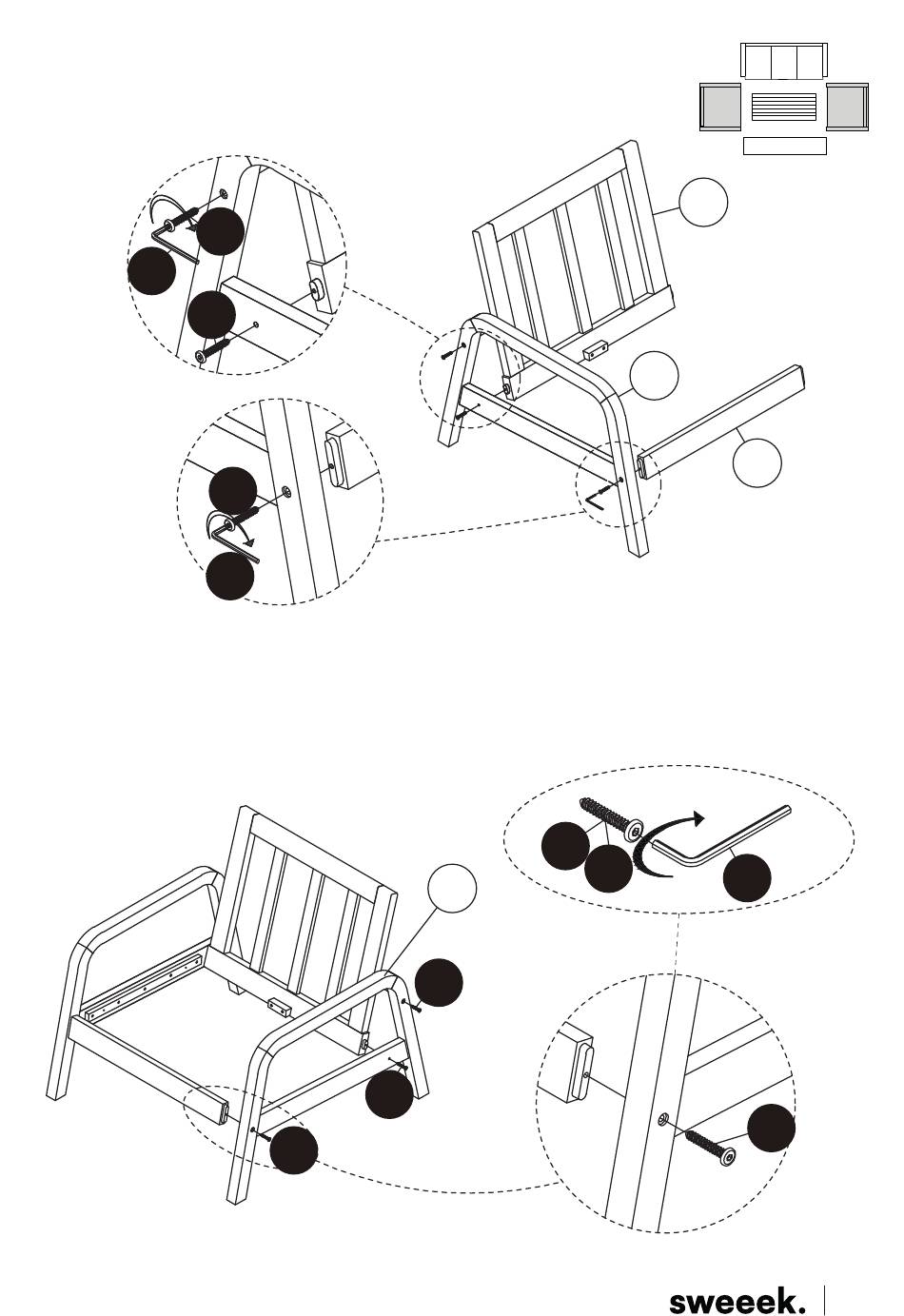 sweeek.