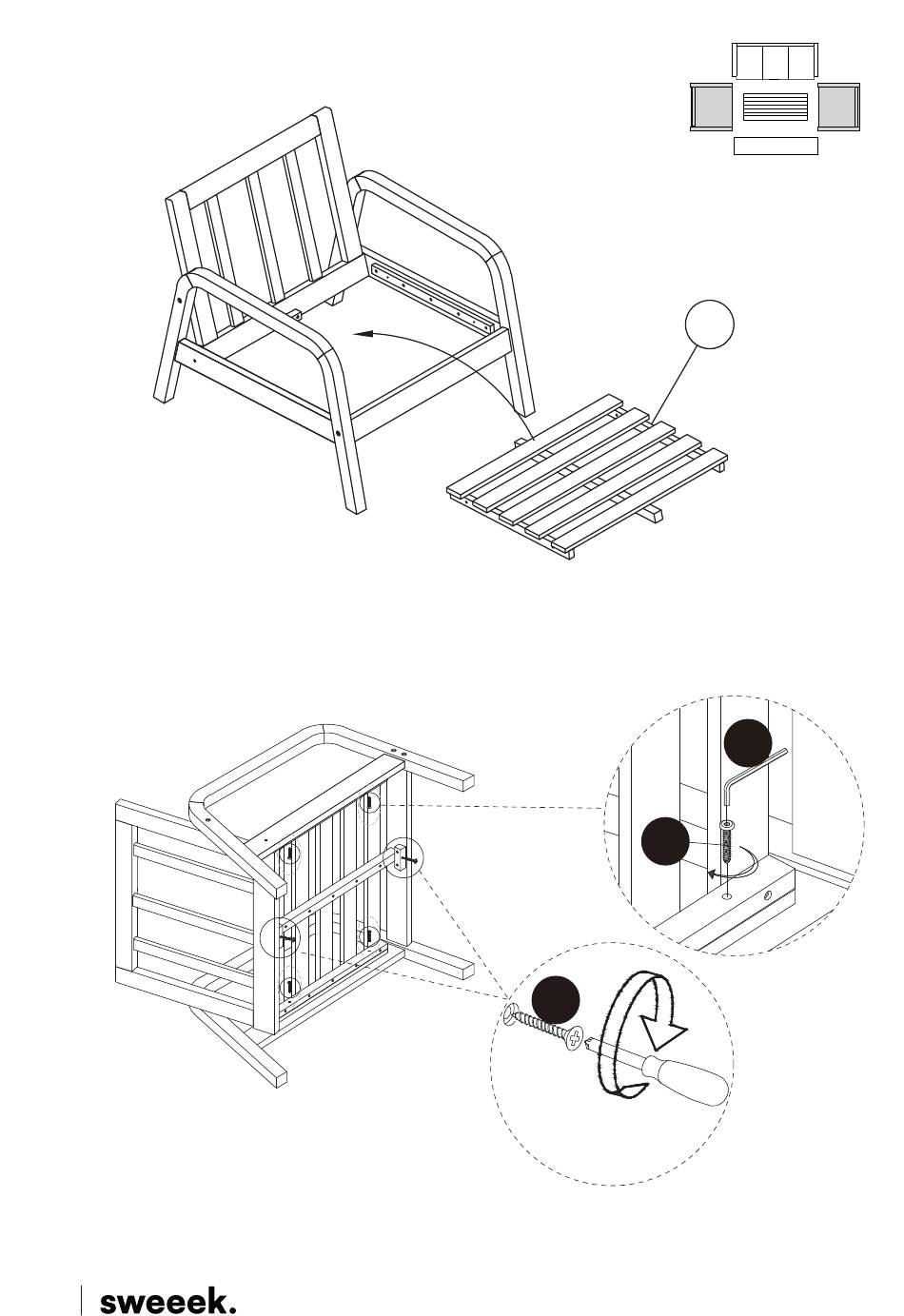 sweeek.