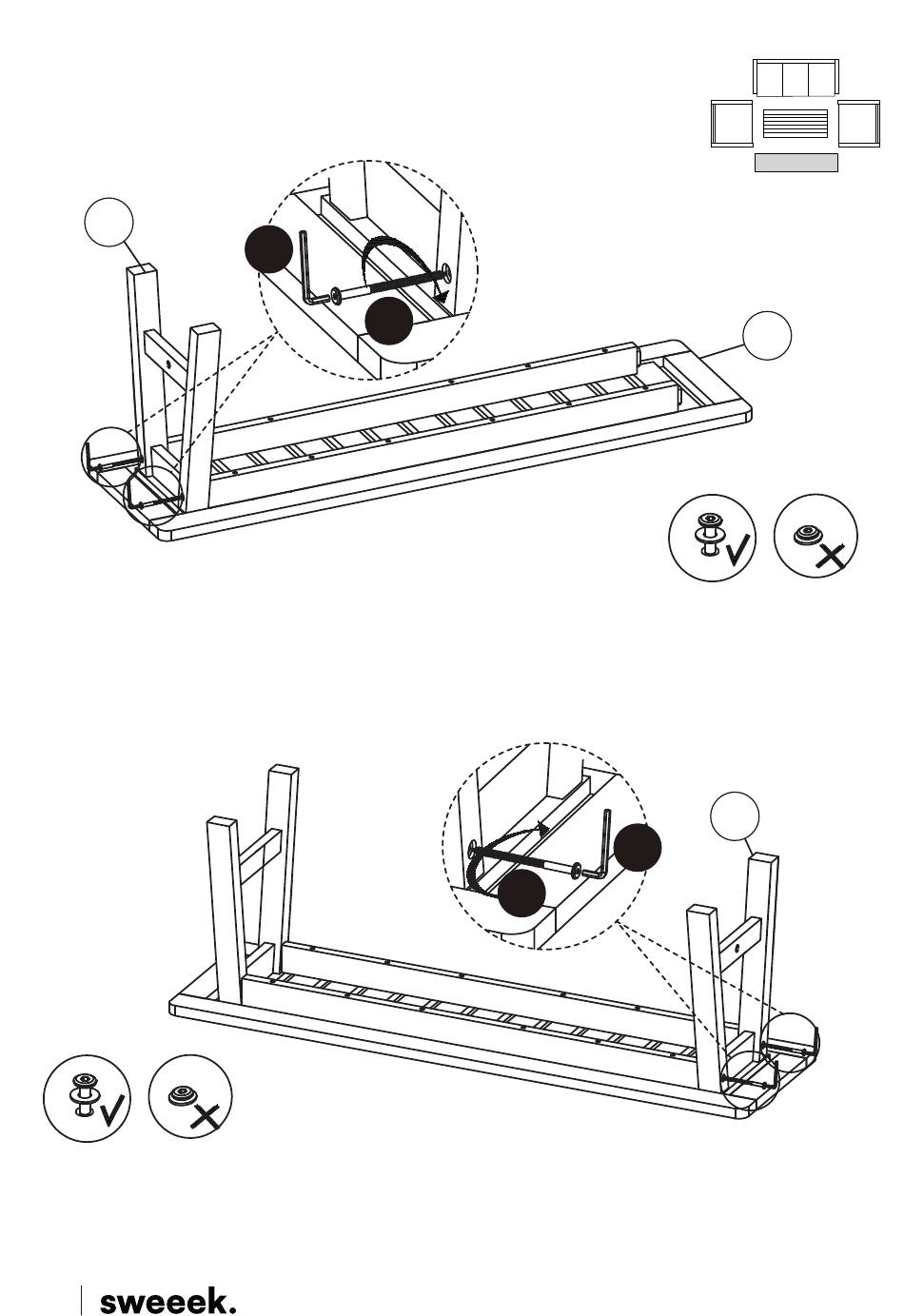 sweeek.