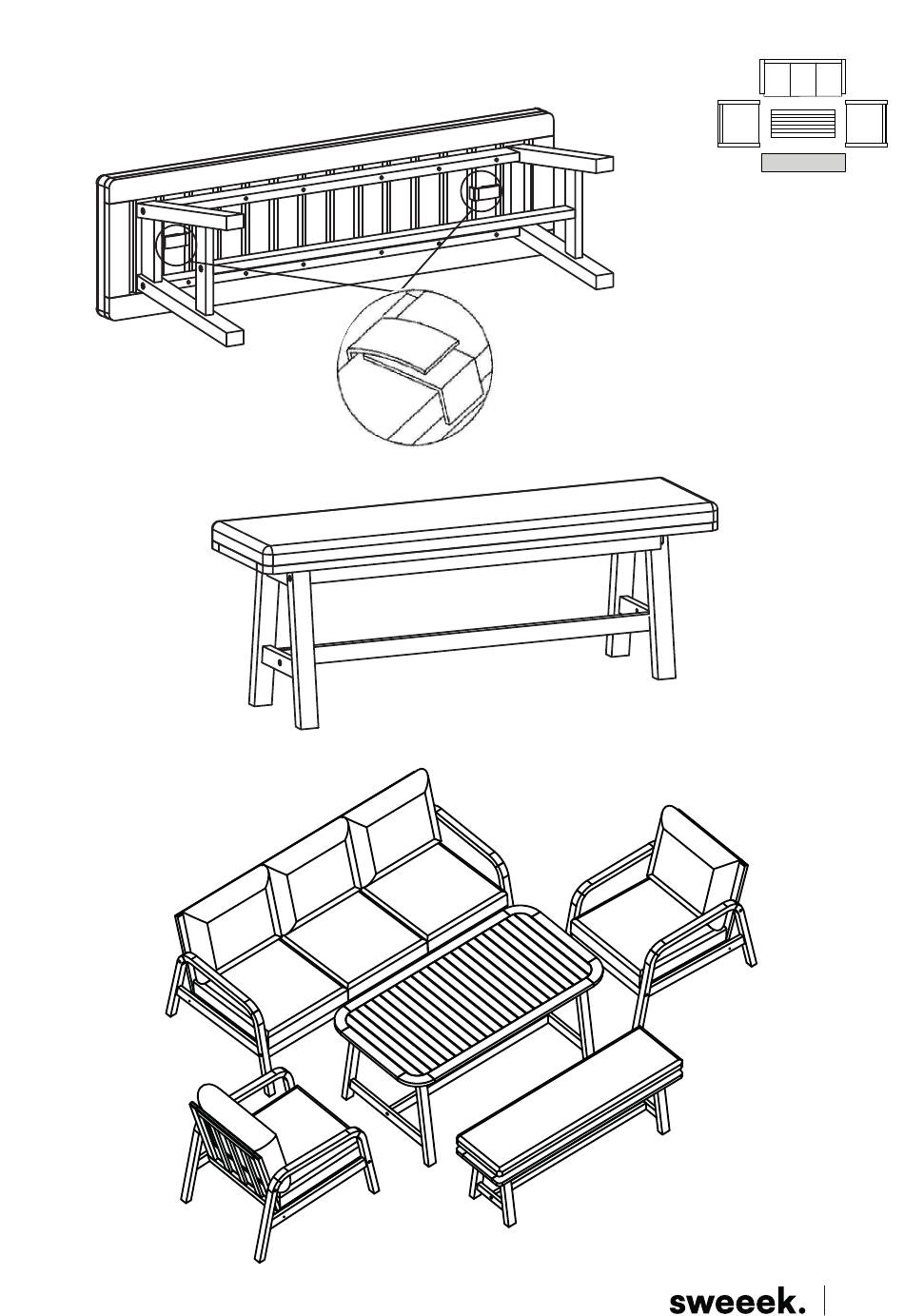 sweeek.