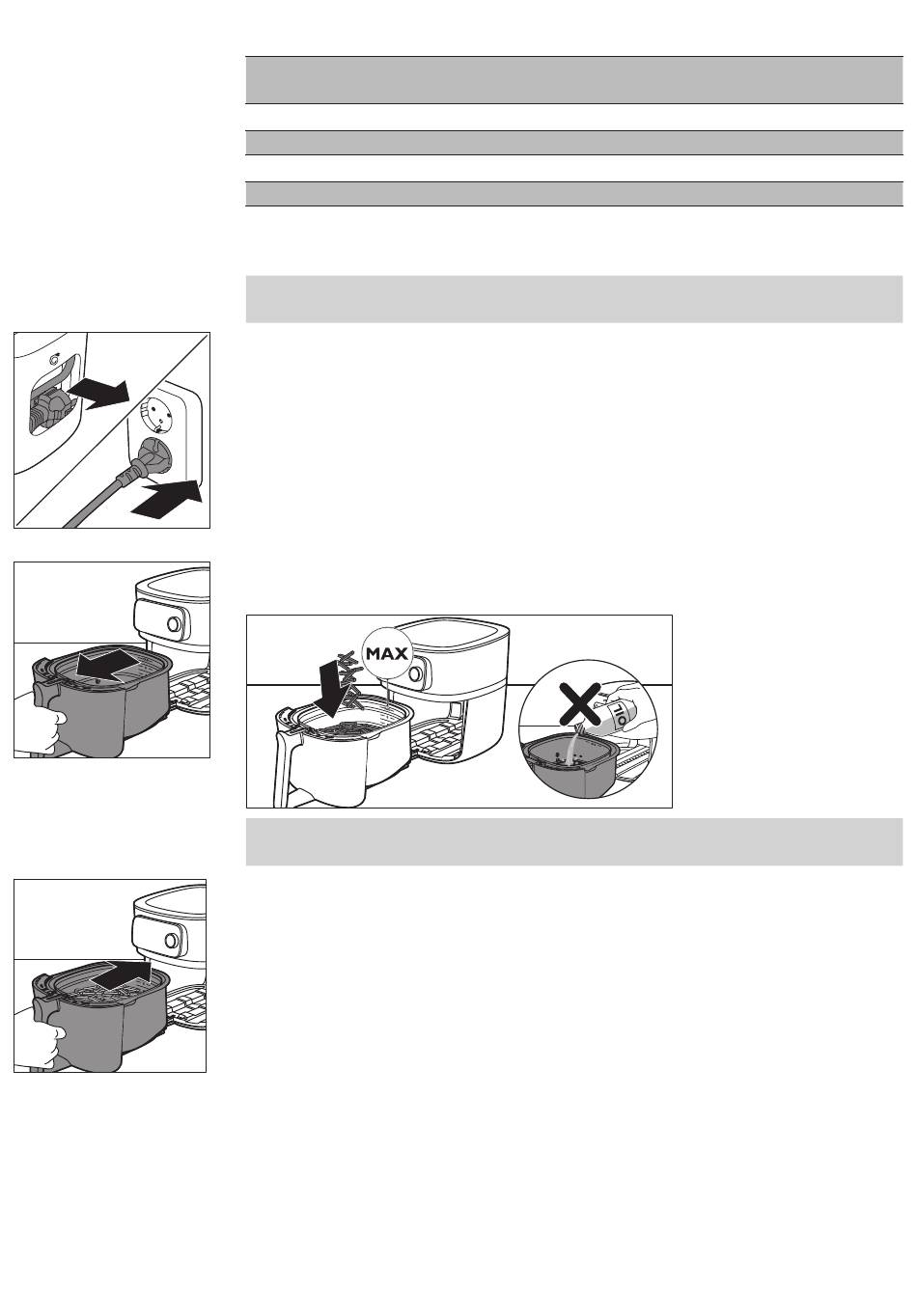 MAX

OIL