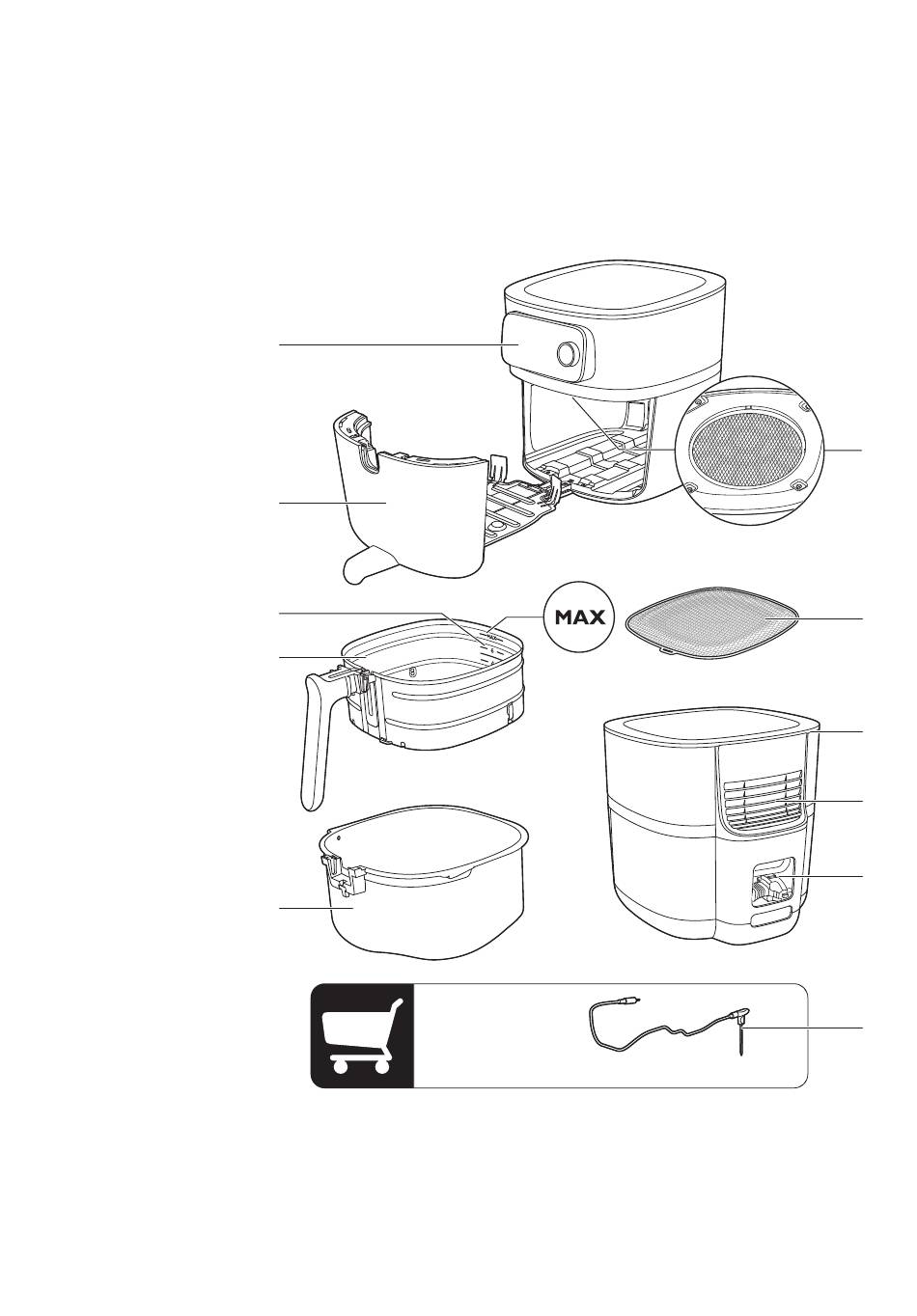 MAX