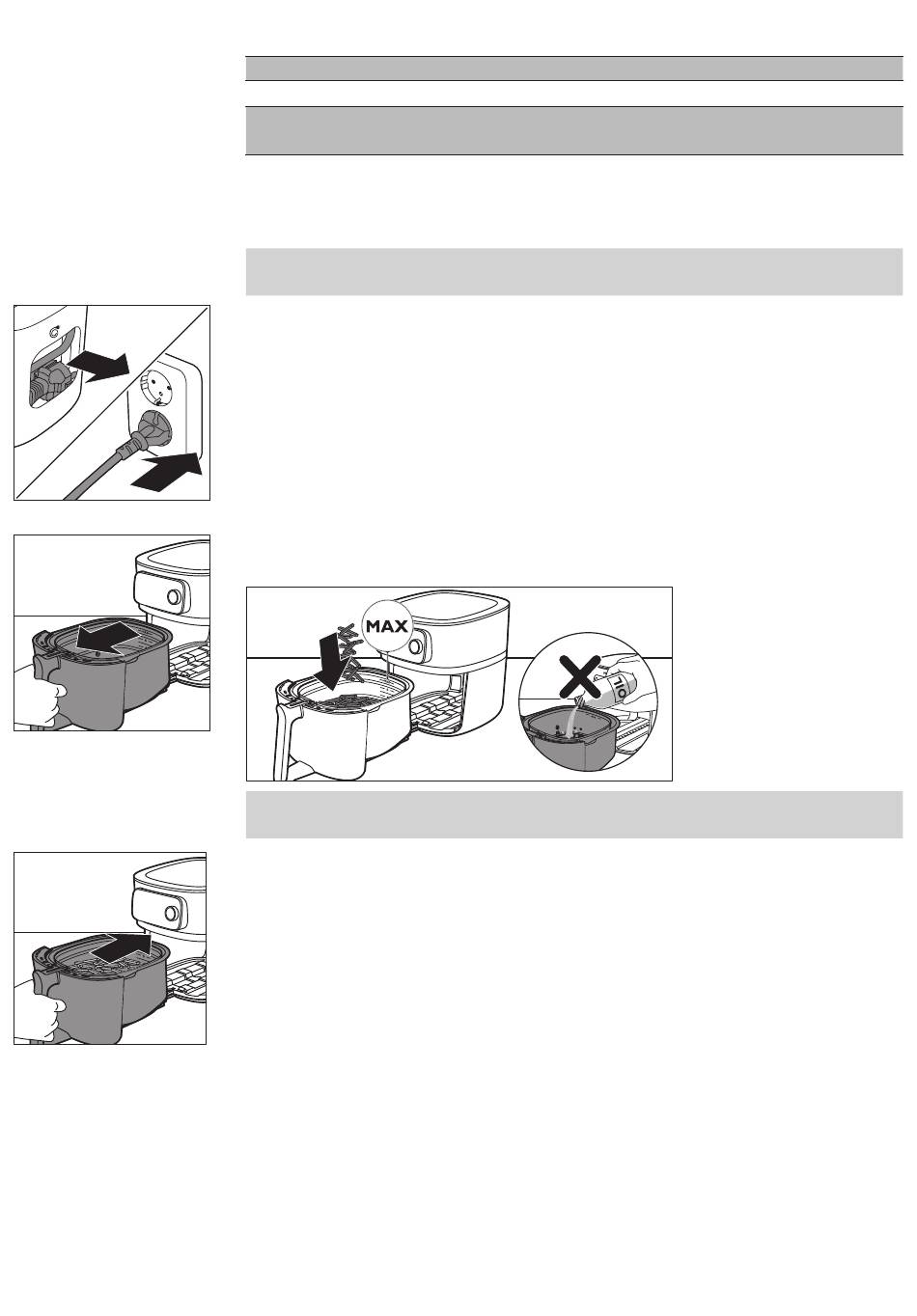 MAX

OIL