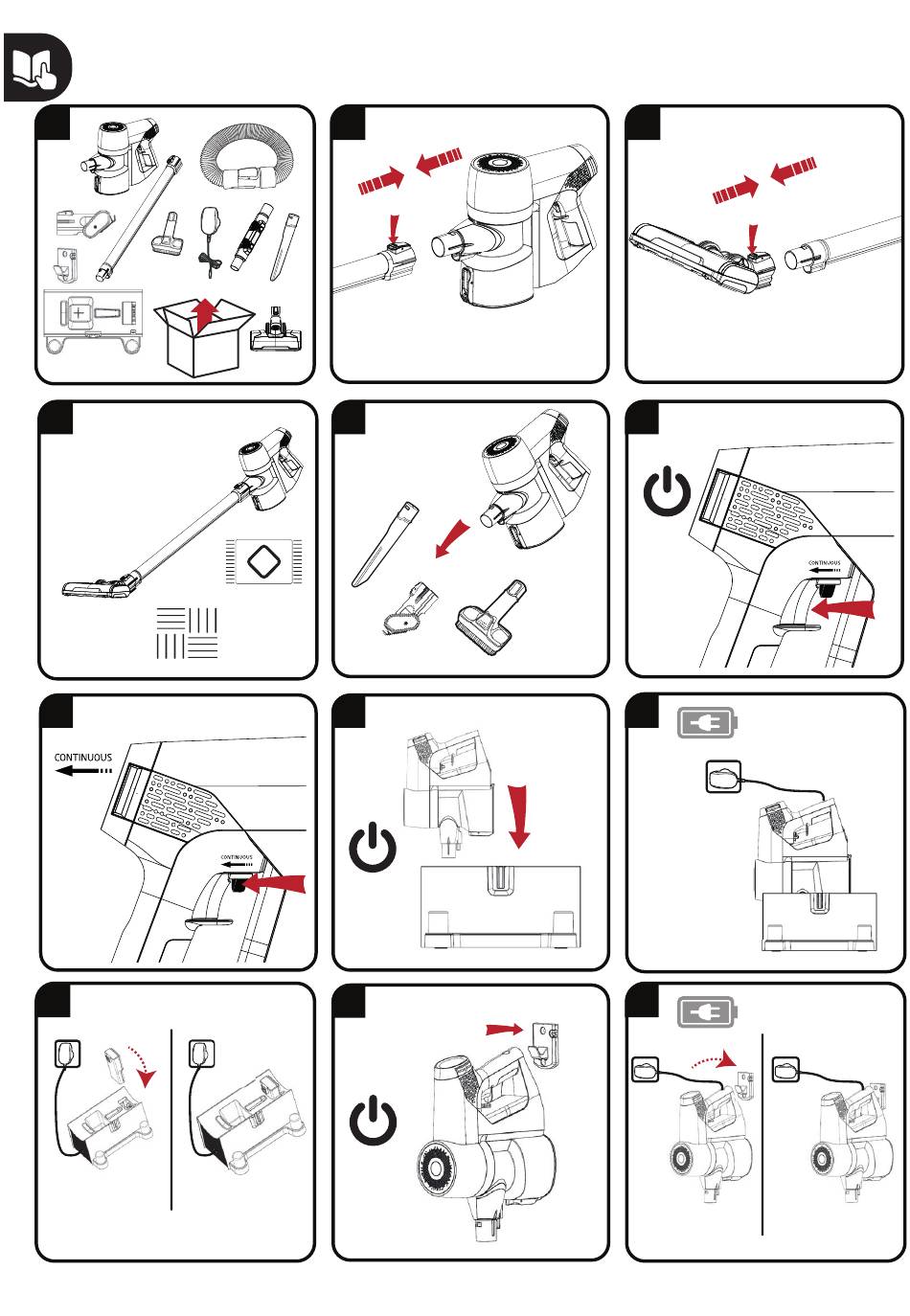 CONTINUOUS

CONTINUOUS

CONTINUOUS