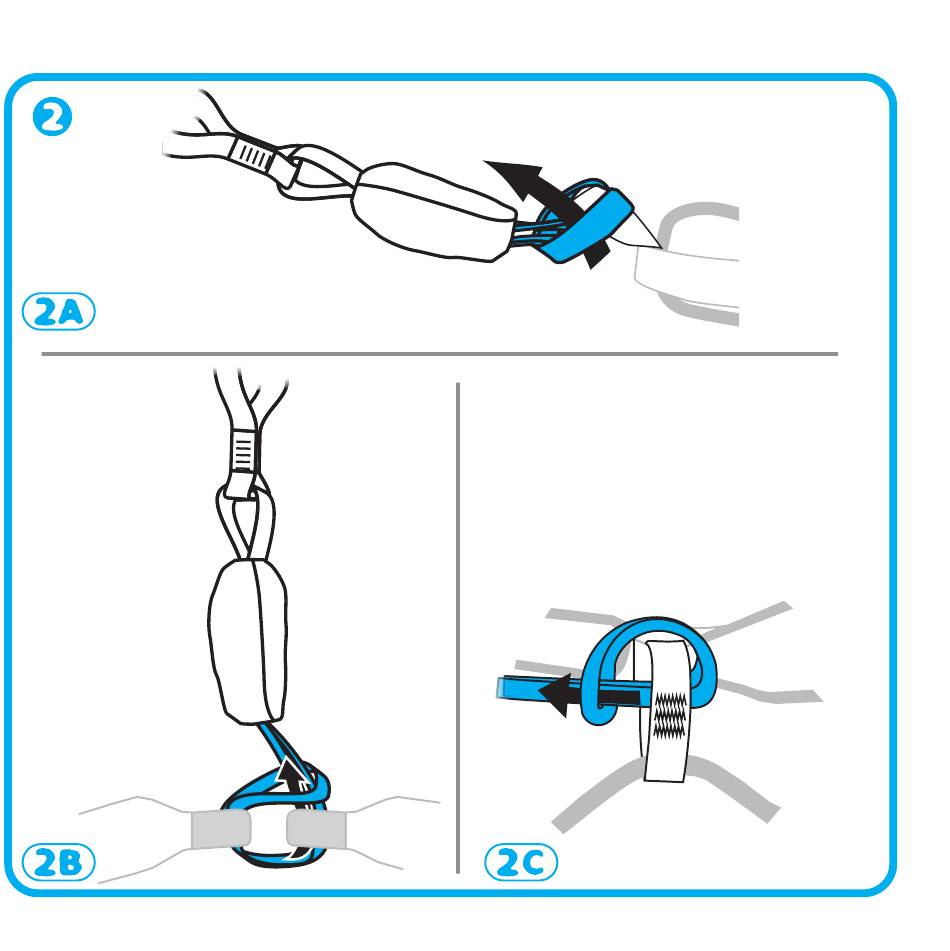 2

2A

2B

2C