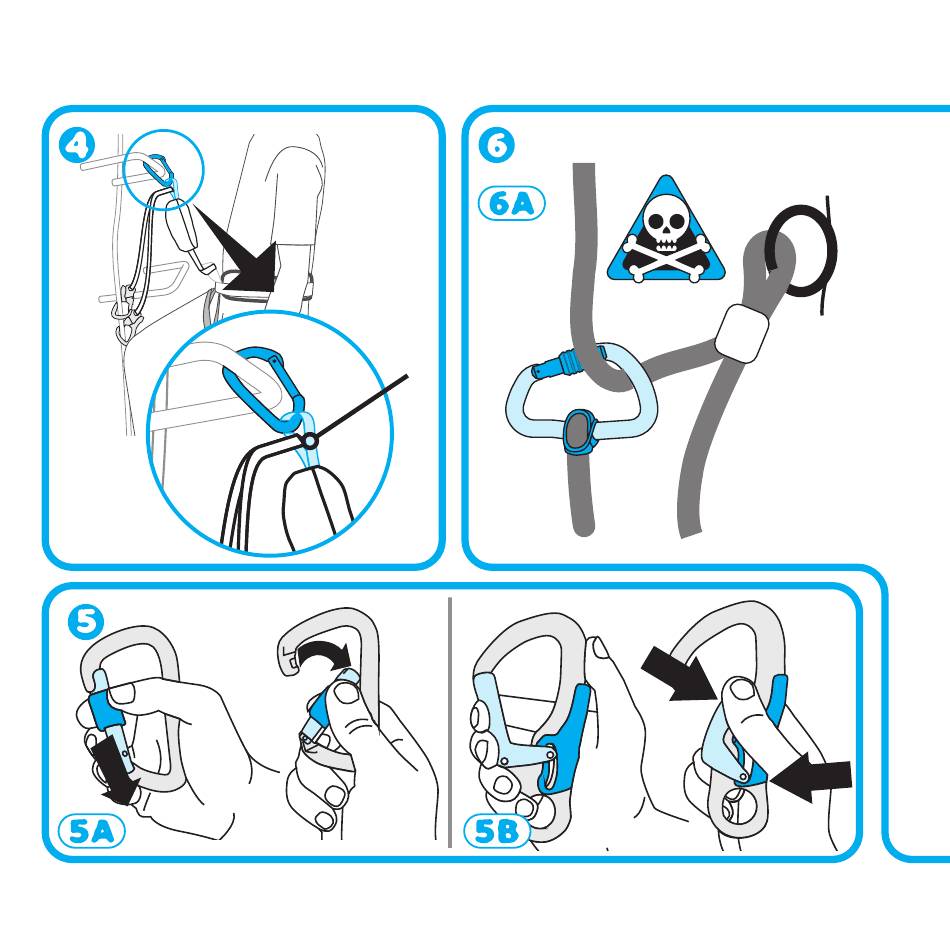 4

6

6A

5

5A

5B