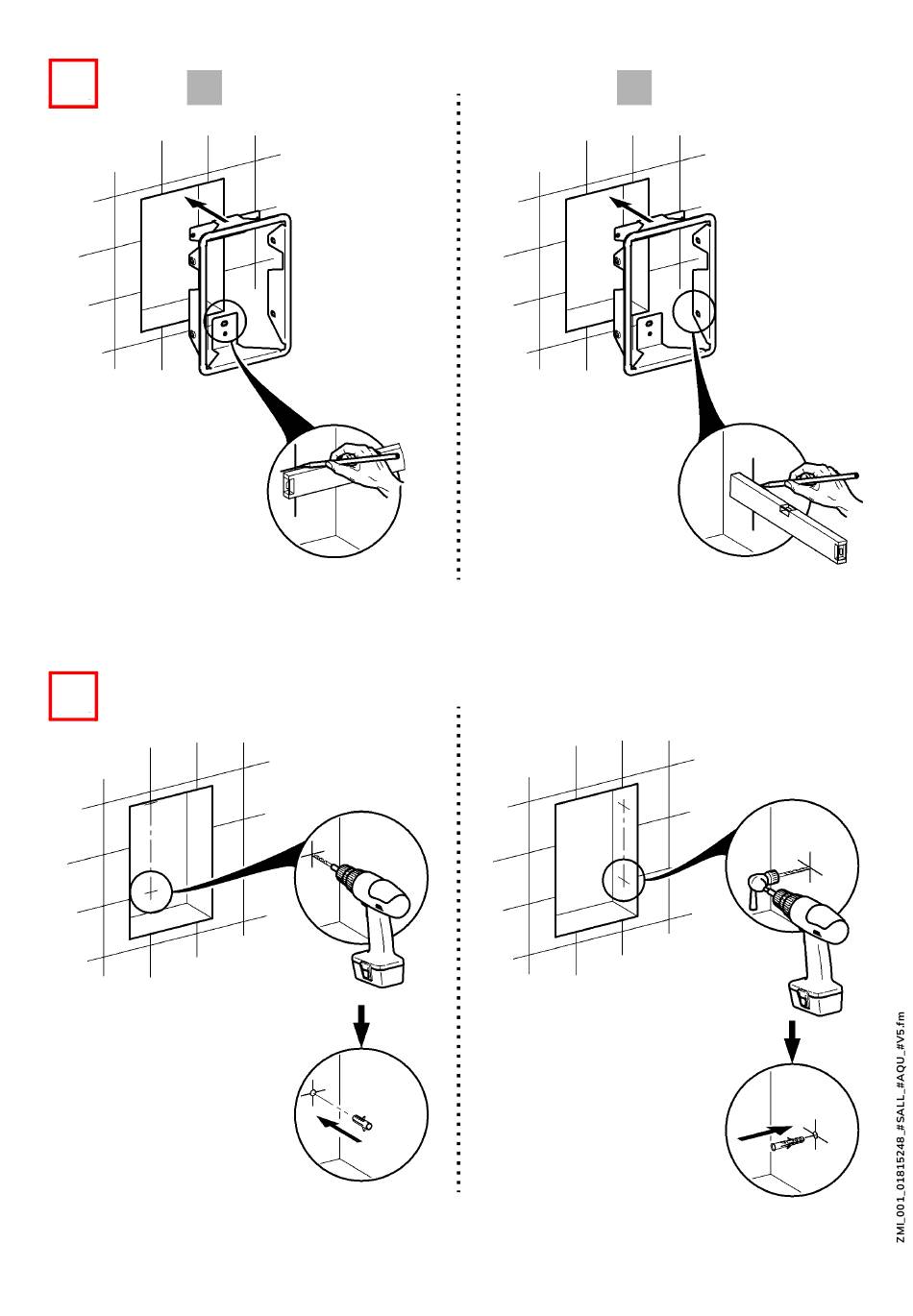 ZMI_001_01815248_#SALL_#AQU_#V5.fm