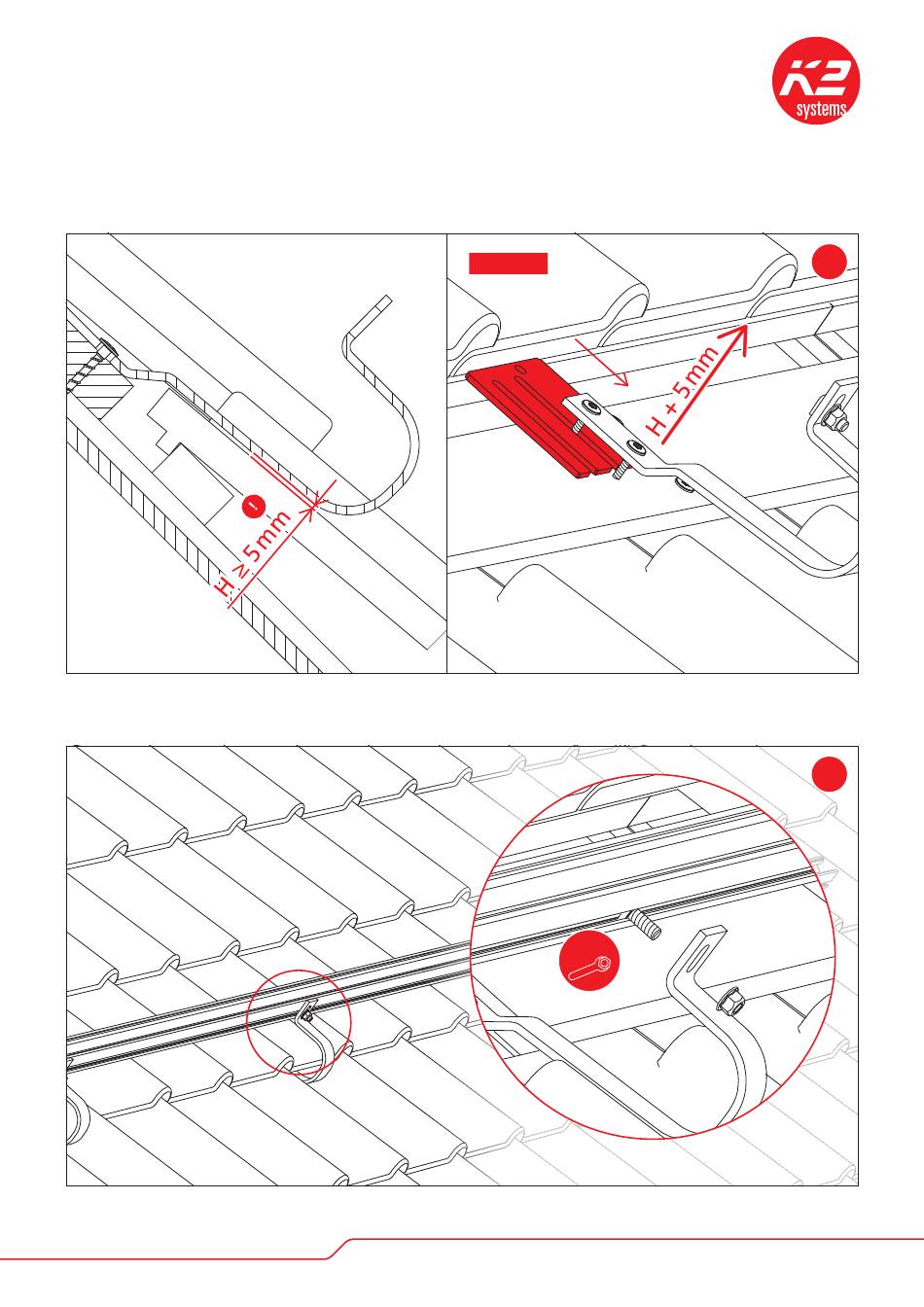 K2 systems

!

H ≥ 5 mm

H + 5 mm