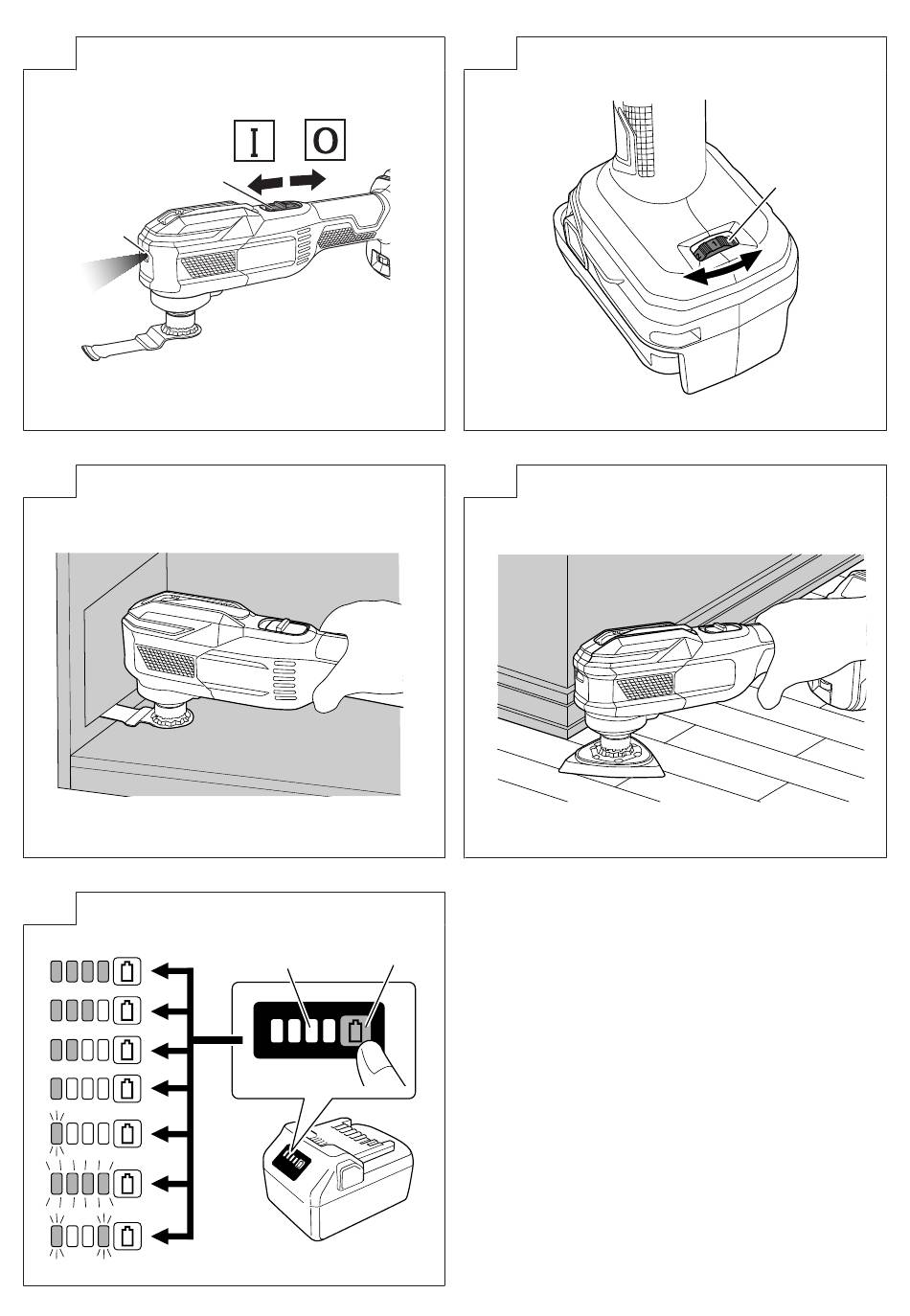 I O