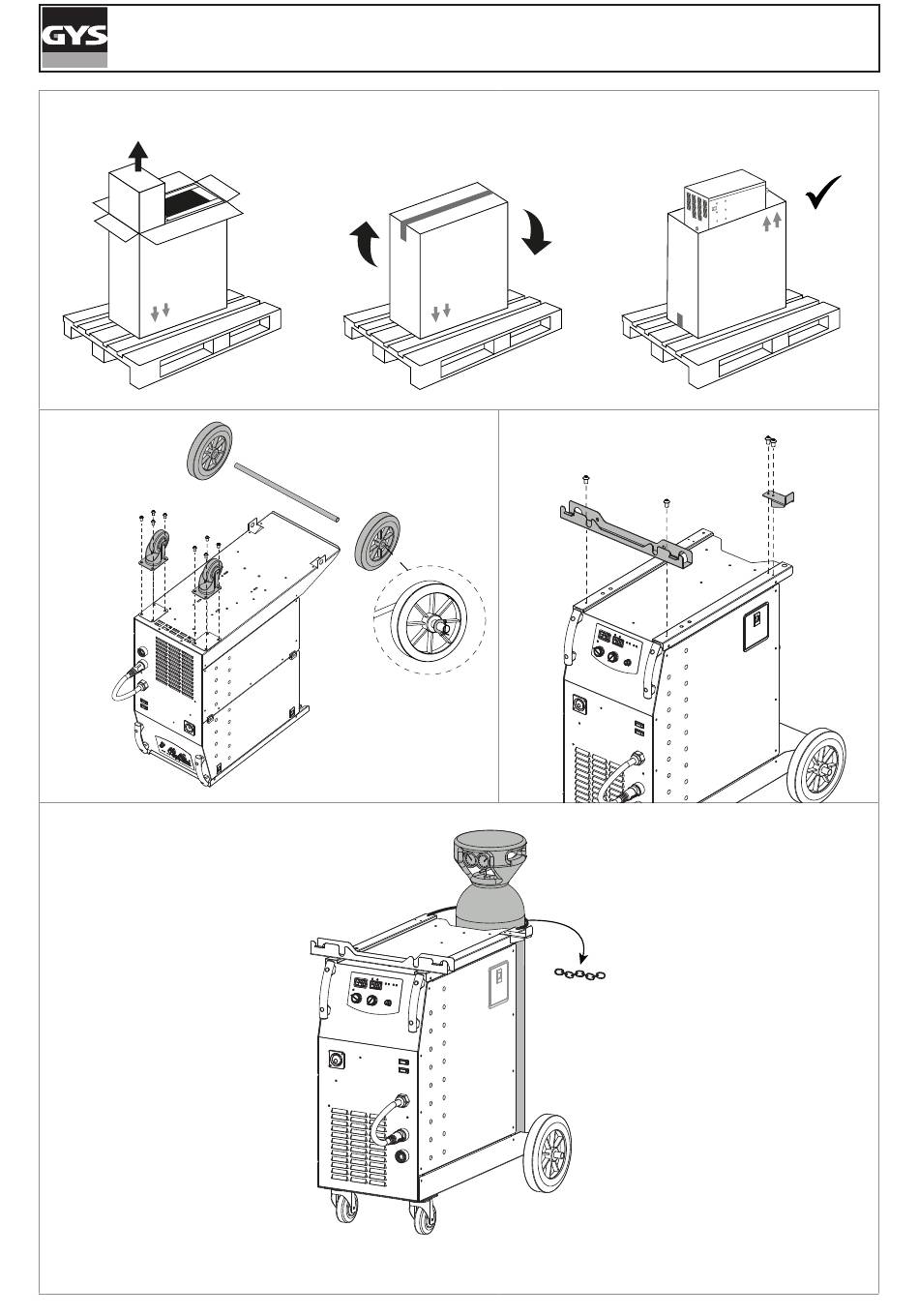 GYS