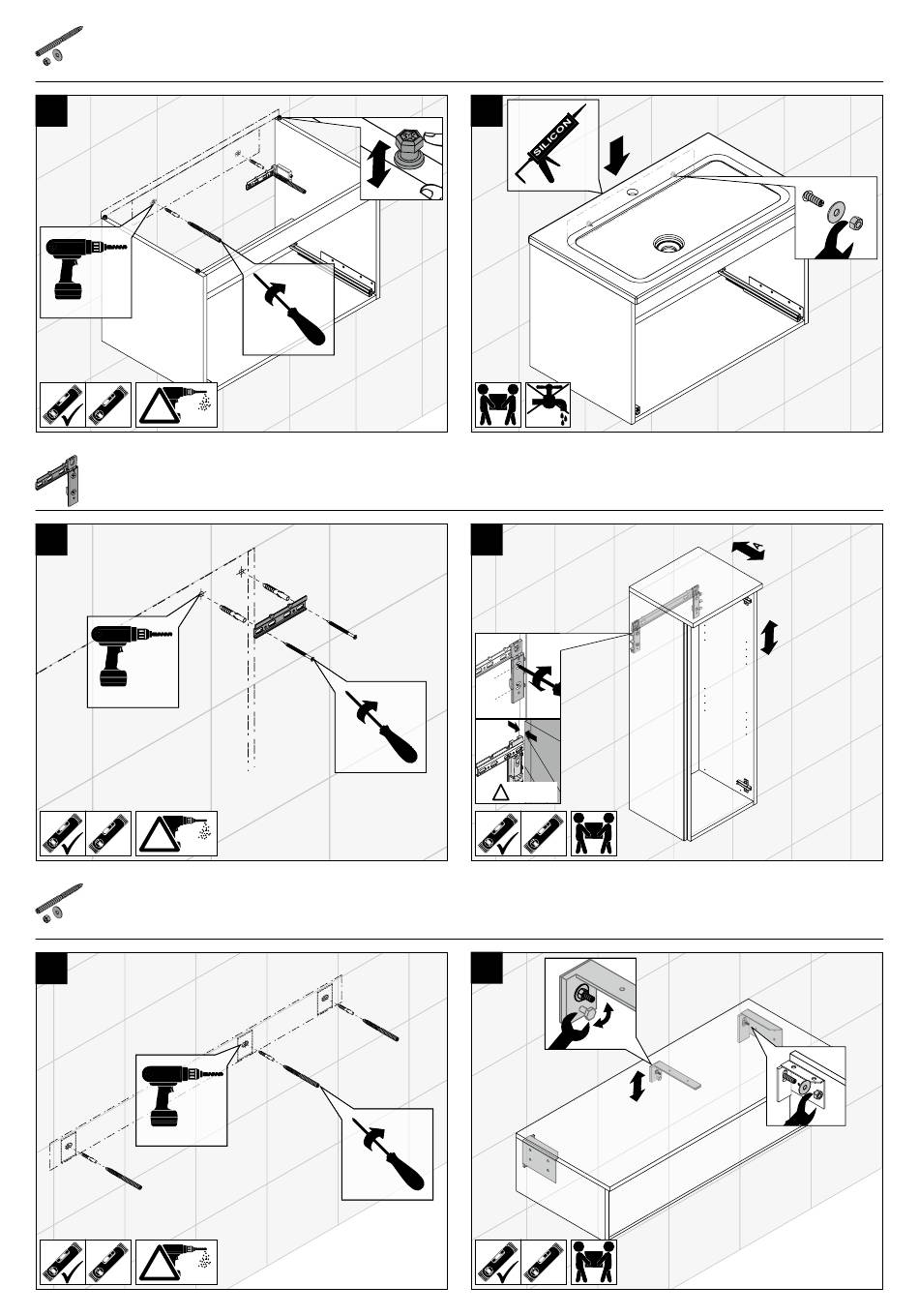 SILICON