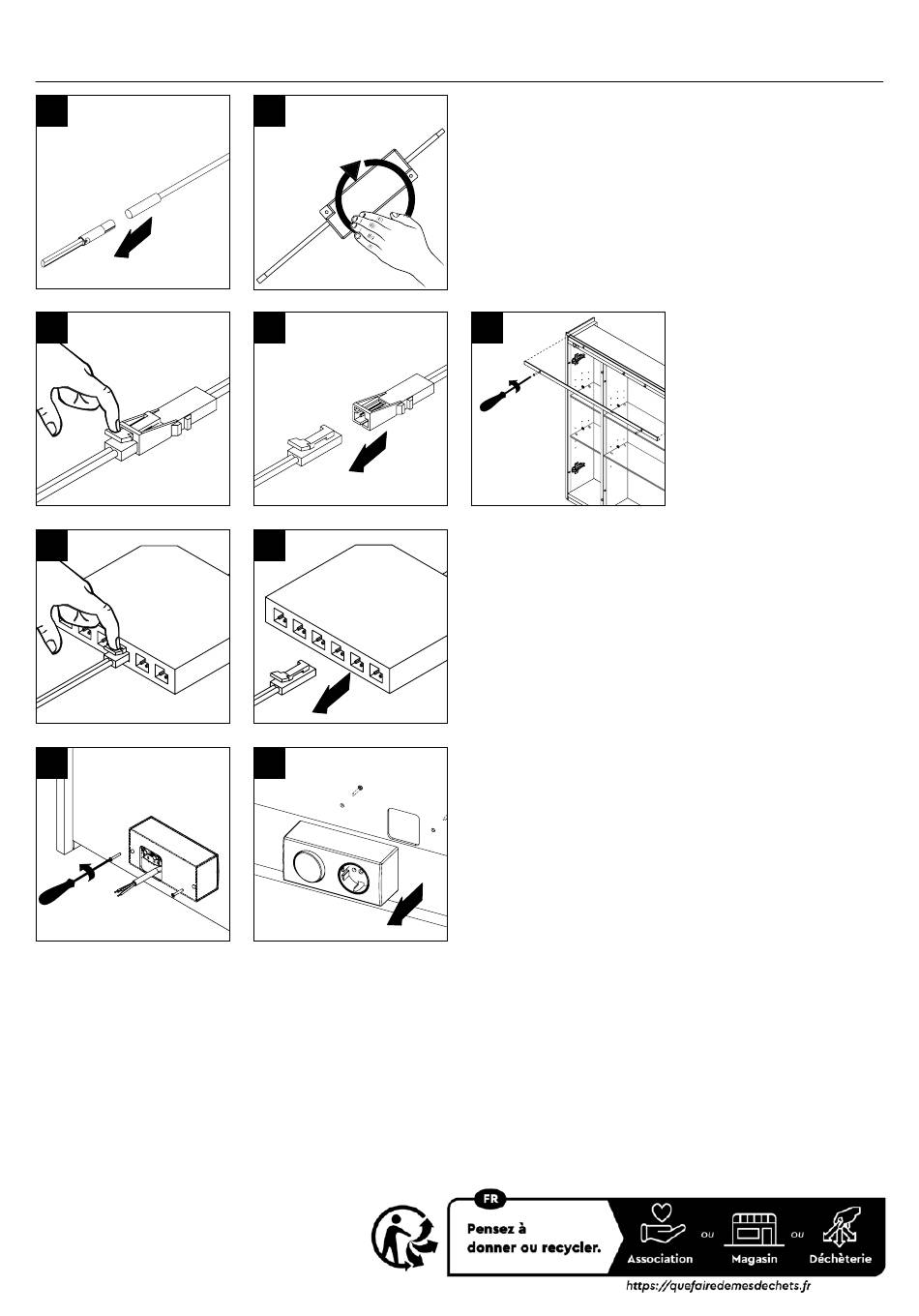 FR

Pensez à donner ou recycler.

Association ou Magasin ou Déchèterie

https://quefairedemesdechets.fr