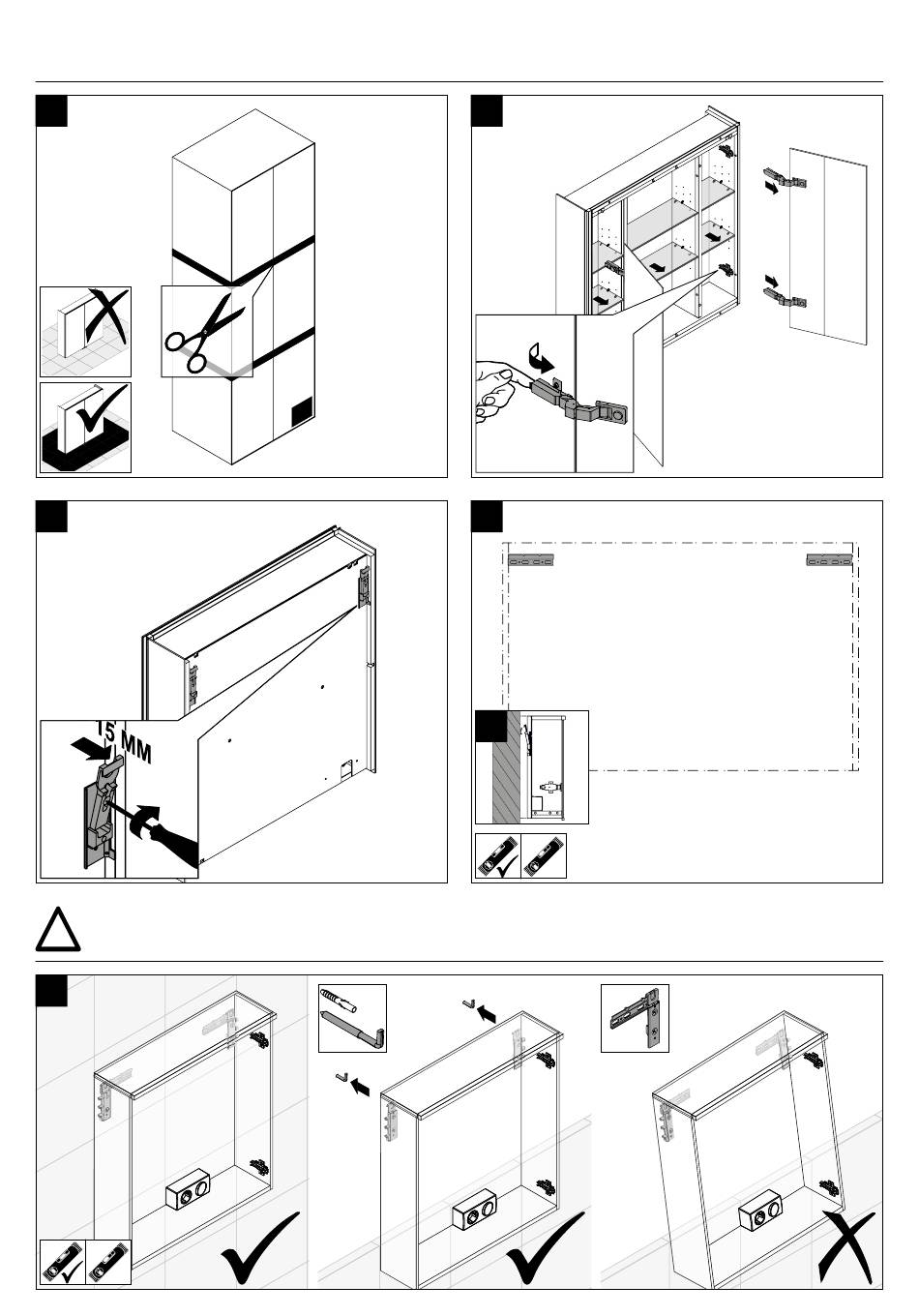 15 MM