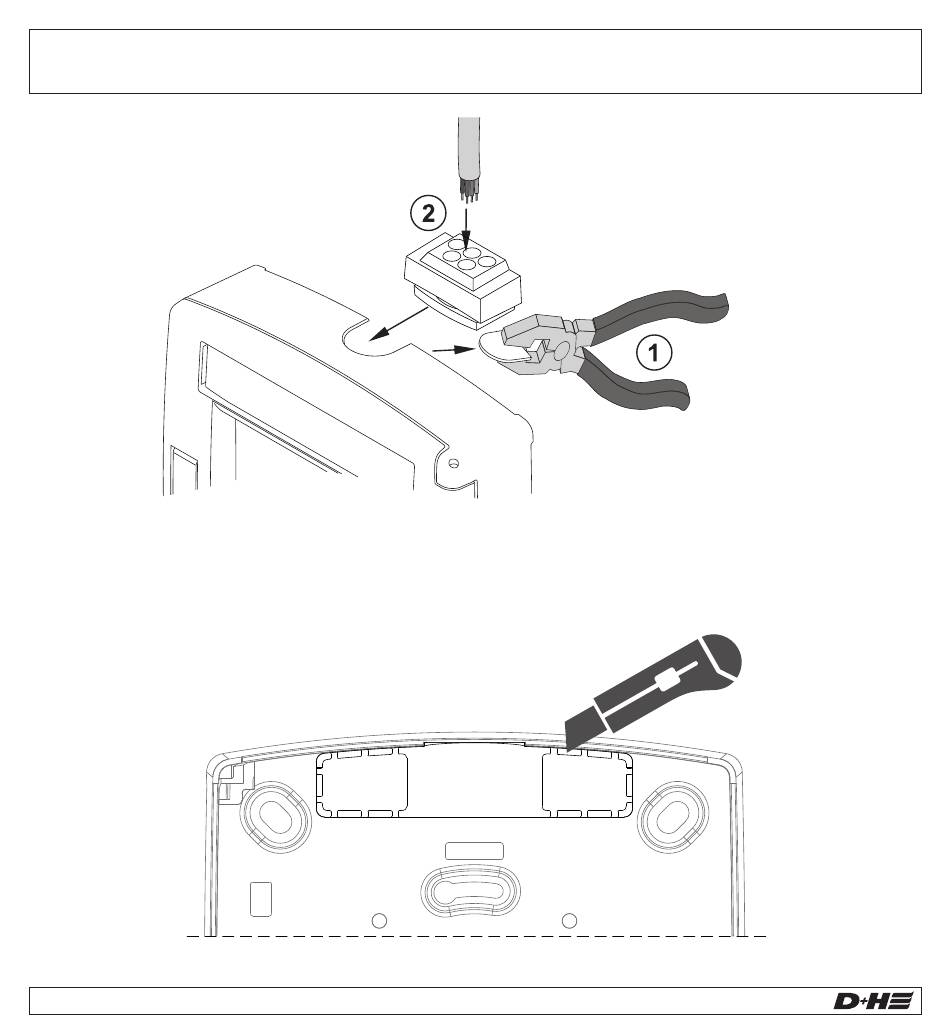 2

1

D+H