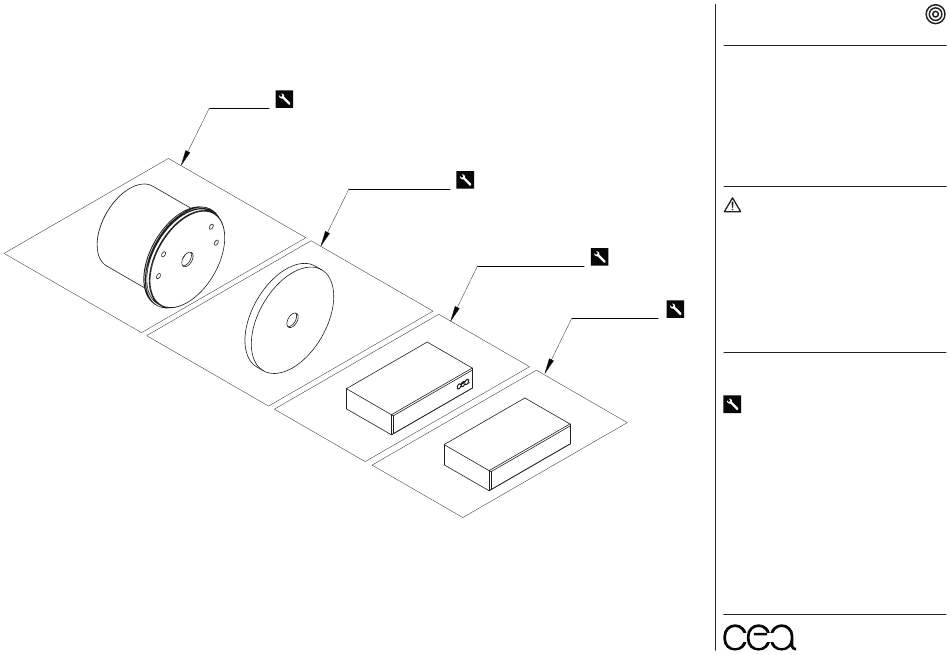 cea