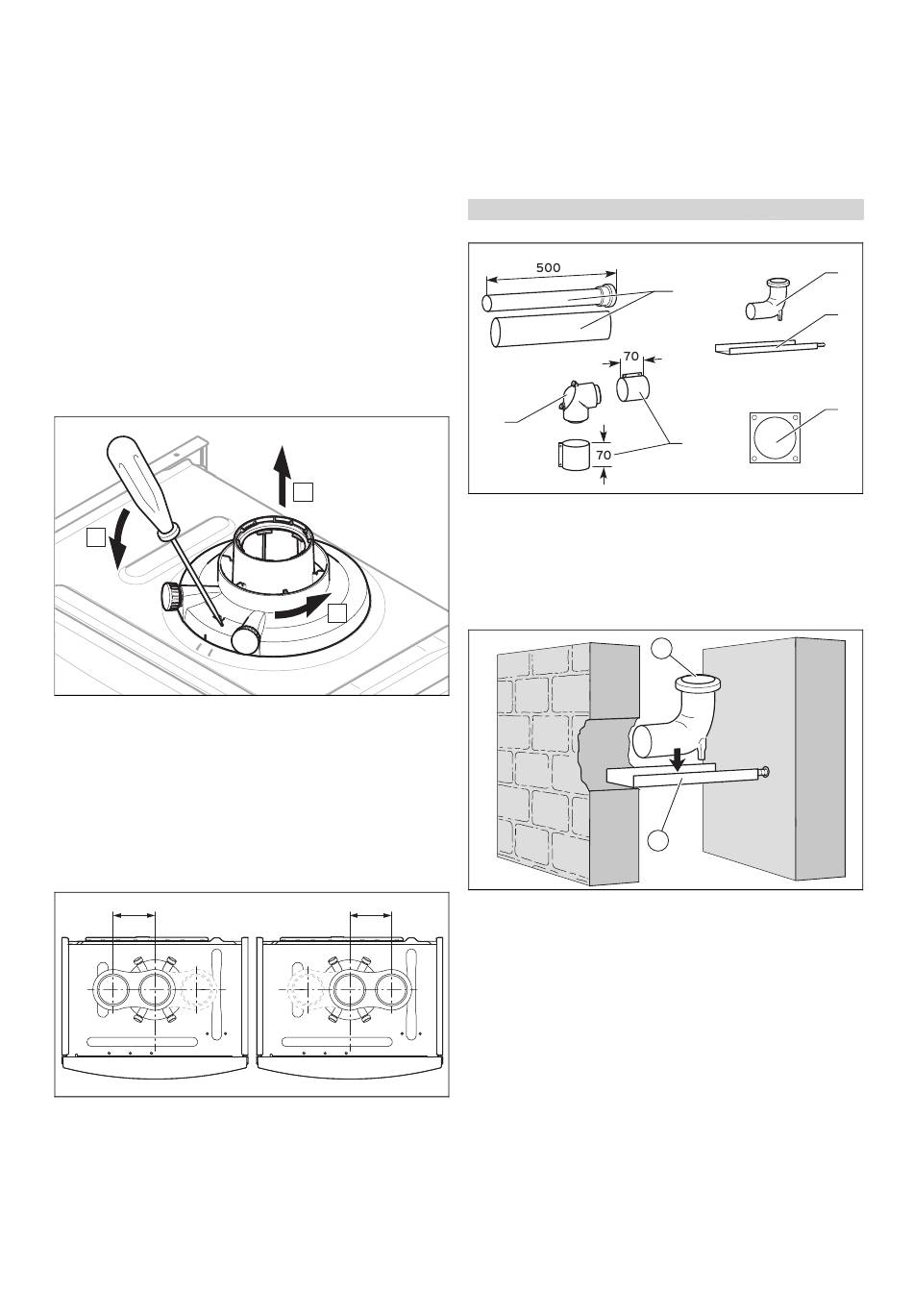 500

70

70