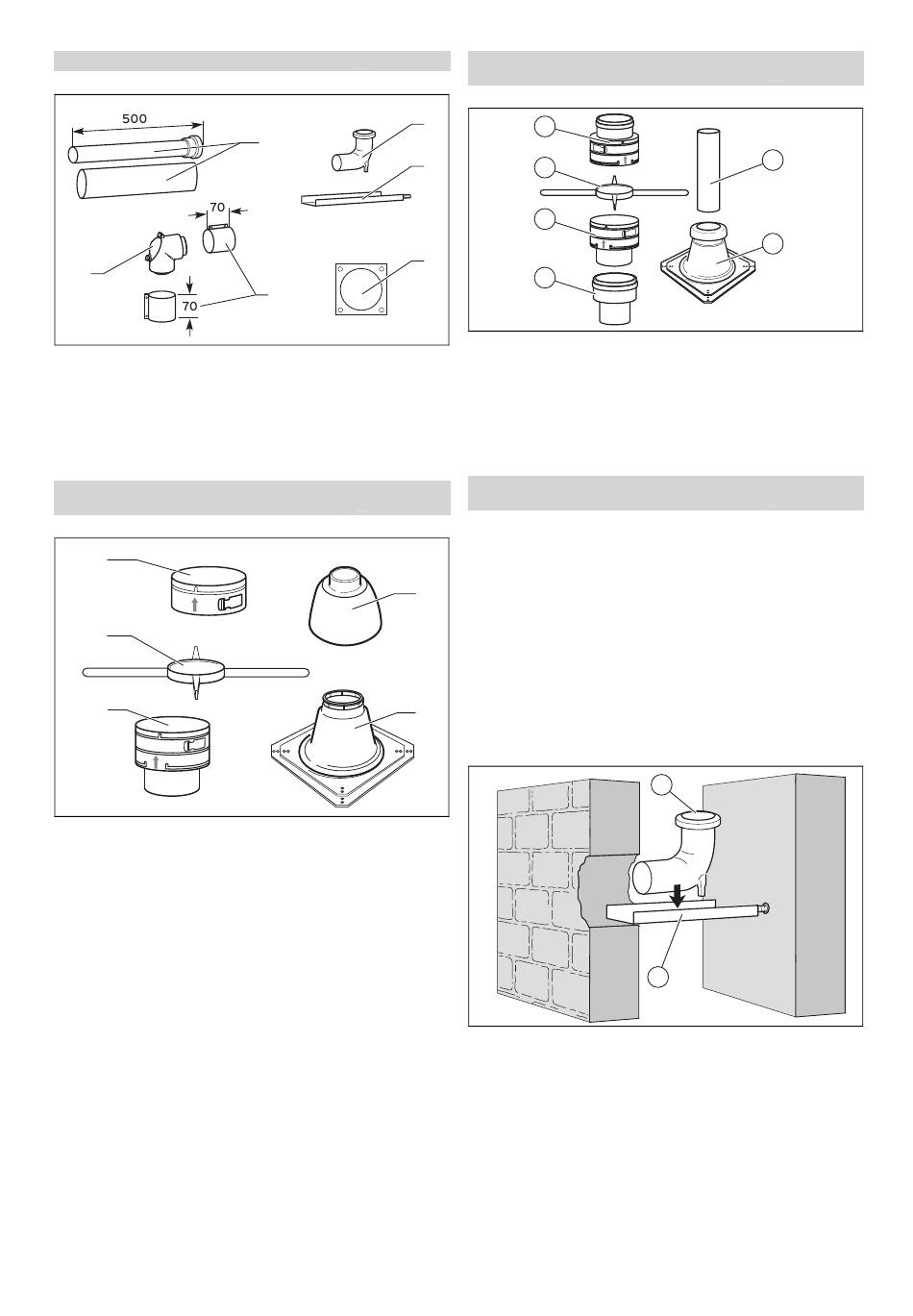 500

70

70