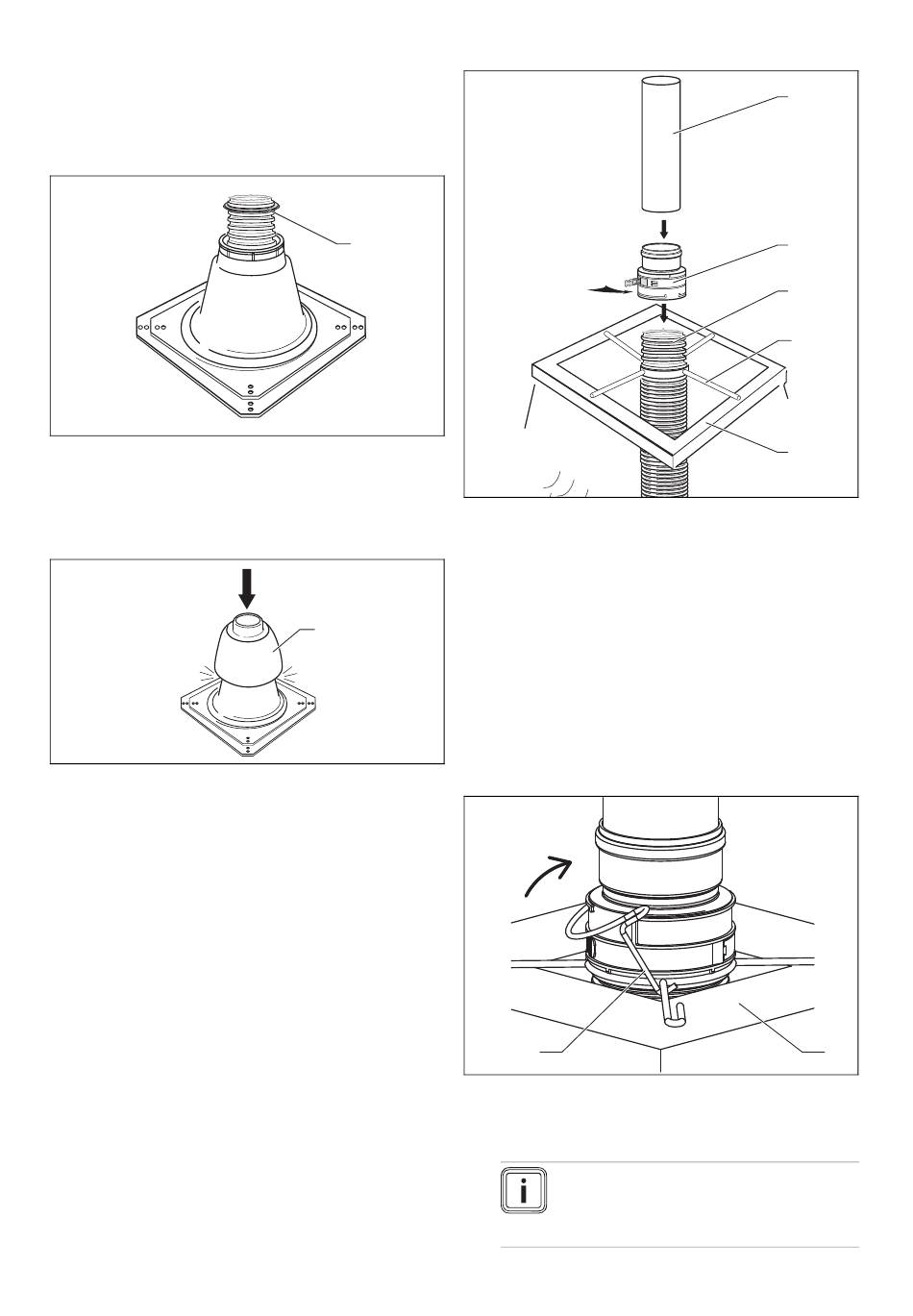 i