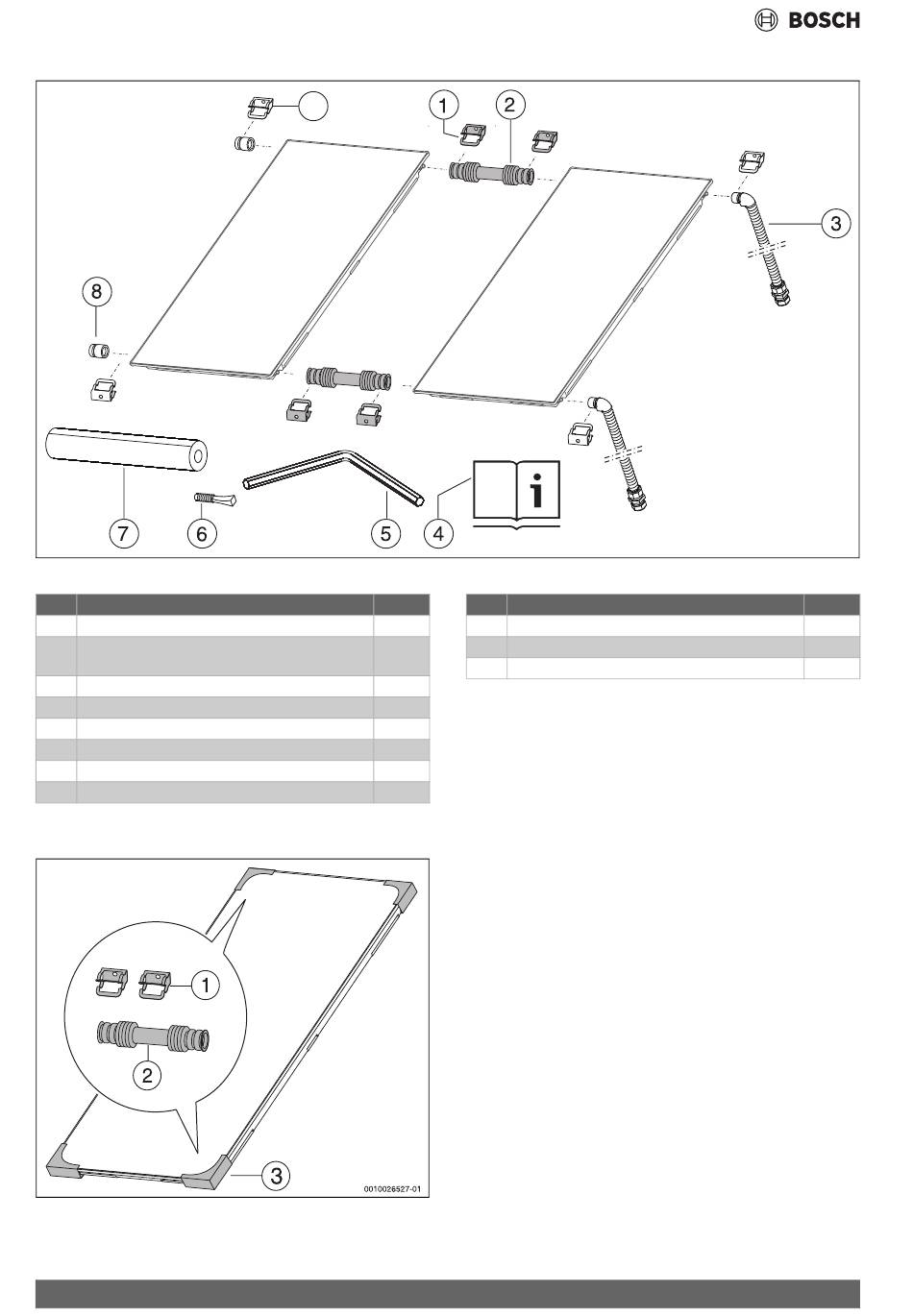 BOSCH

1
2
3
8
7
6
5
4

1
2
3

0010026527-01