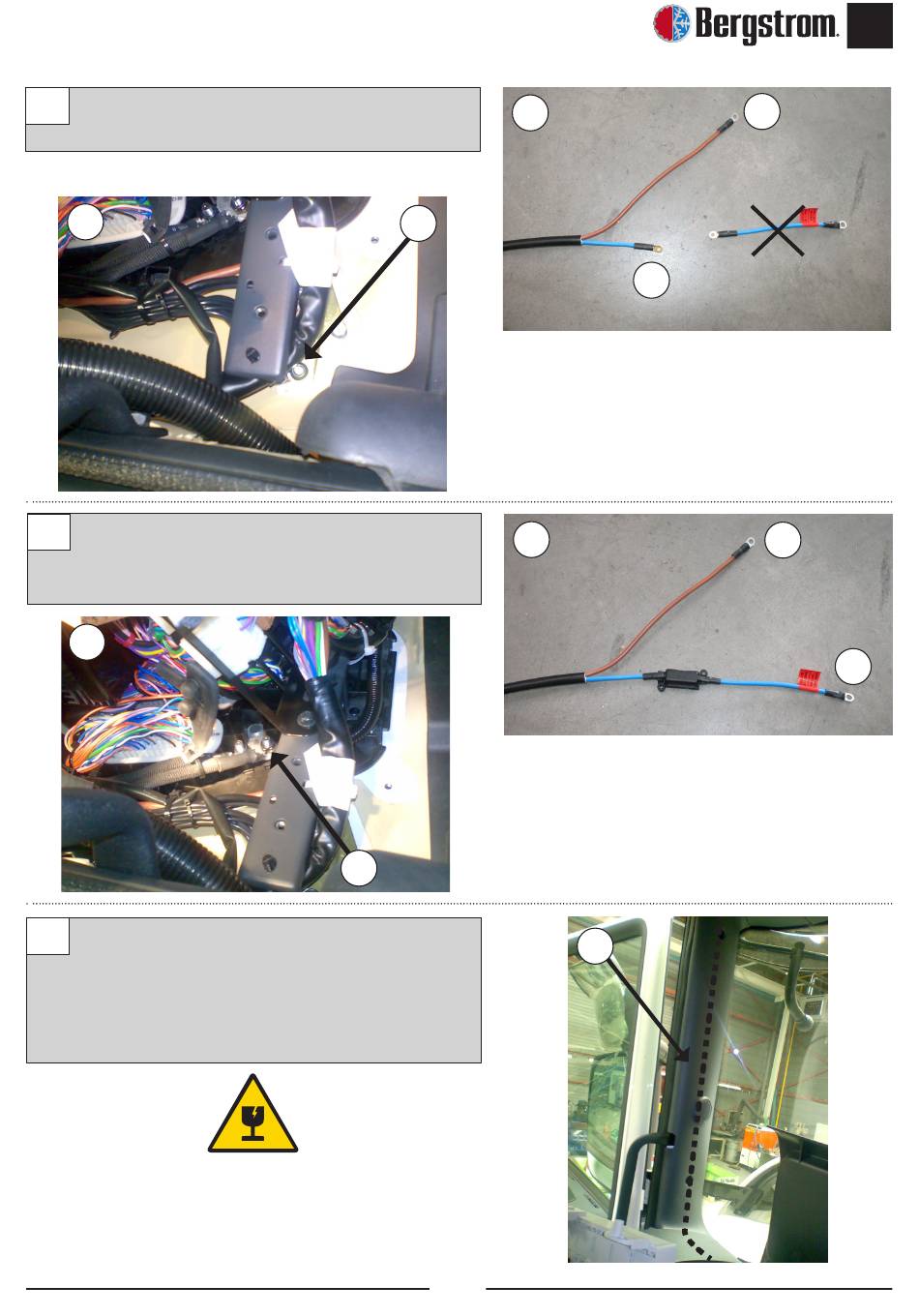 Bergstrom.