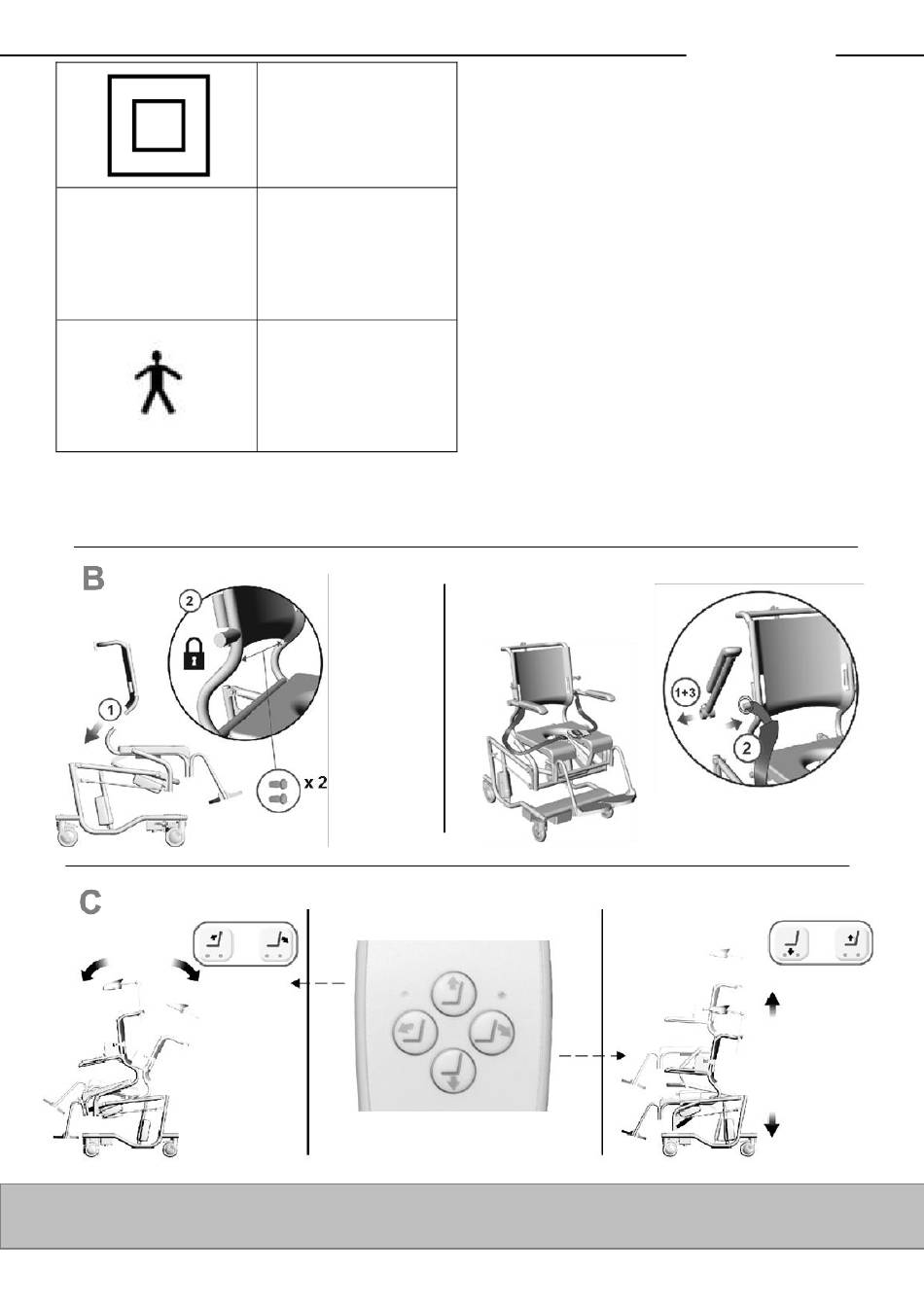 B

2

1

x 2

1+3

2

C