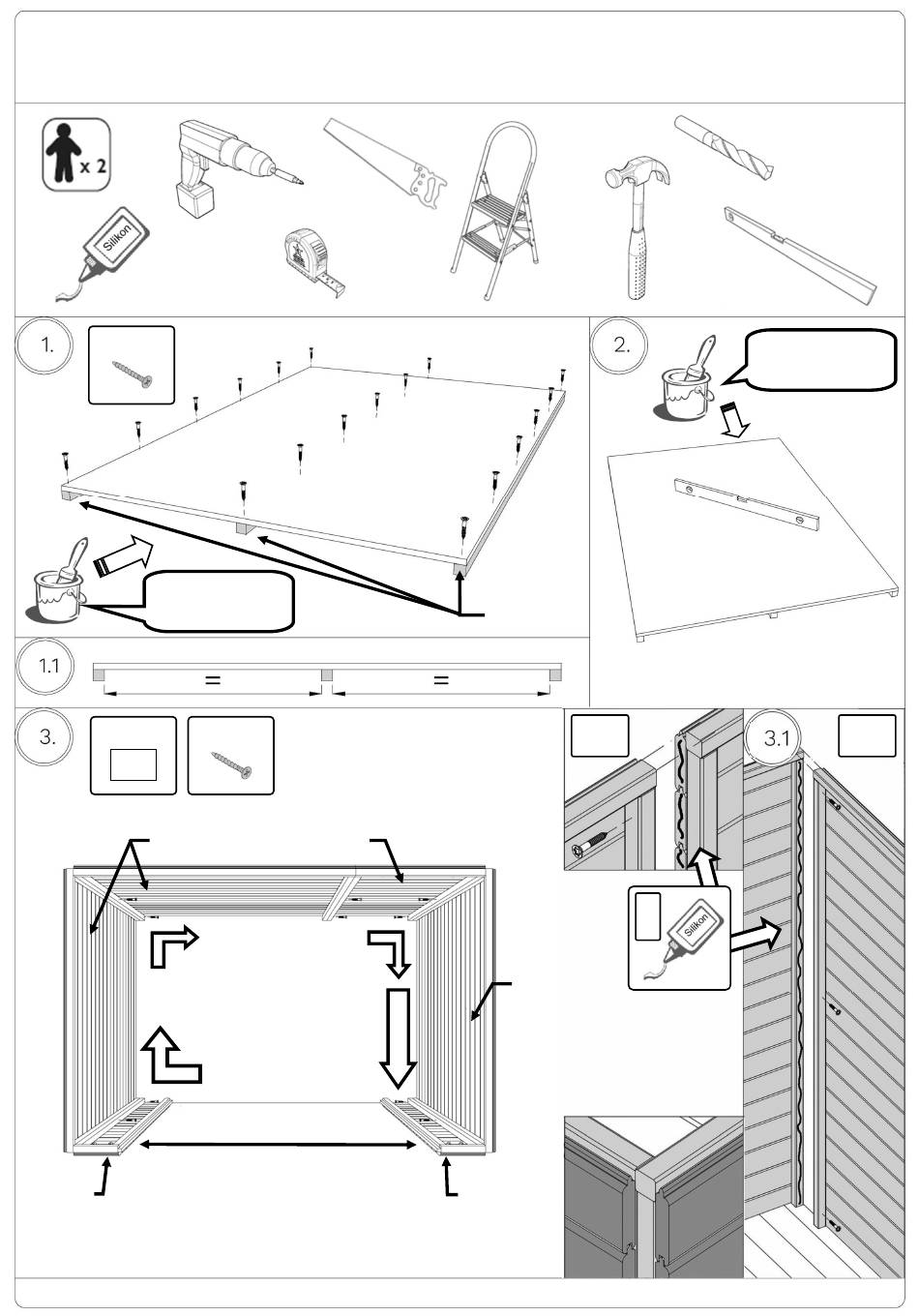 x 2

Silikon

1.

2.

1.1

=

=

3.

3.1

Silikon