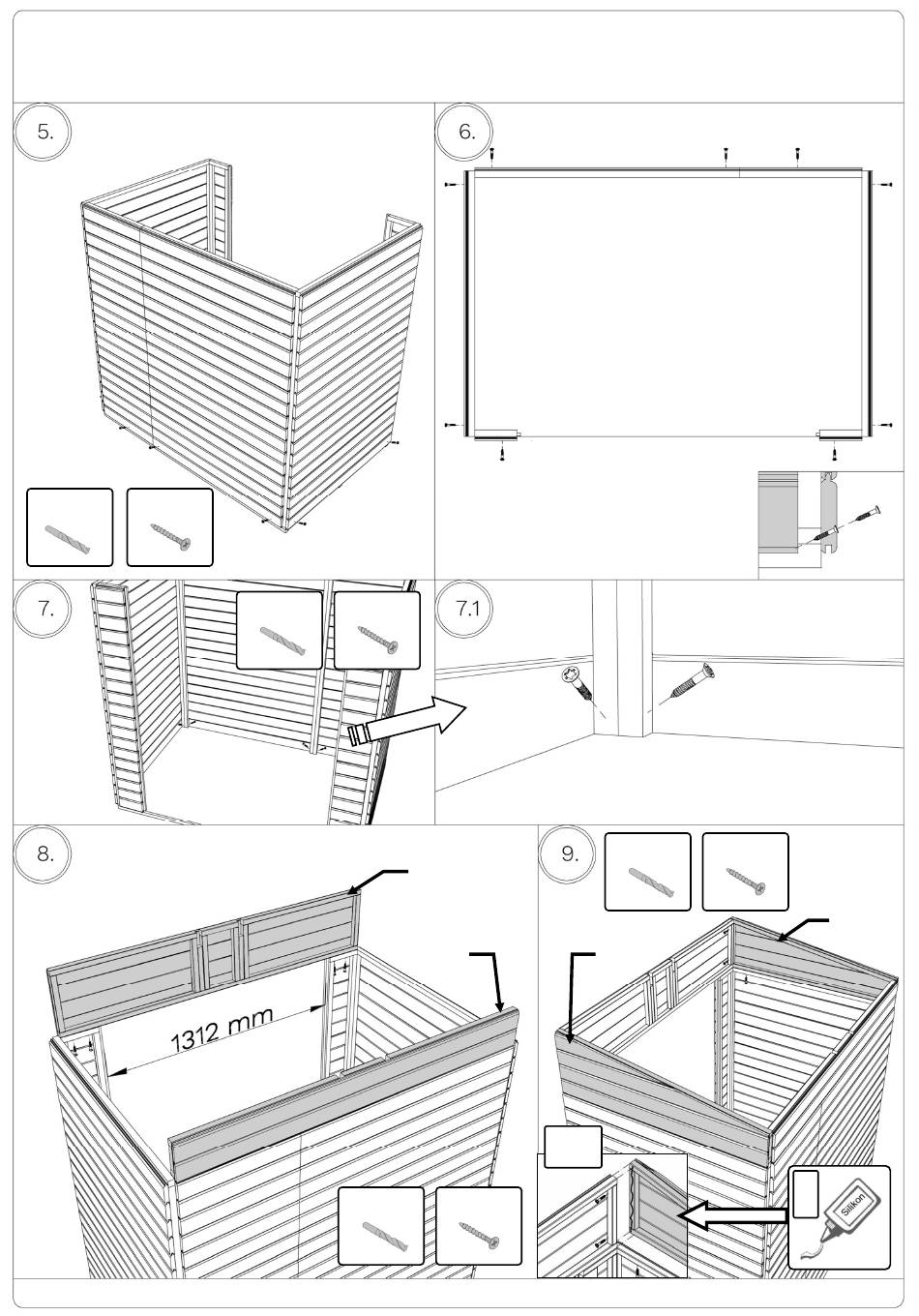 5.

6.

7.

7.1

8.

1312 mm

9.

Silikon