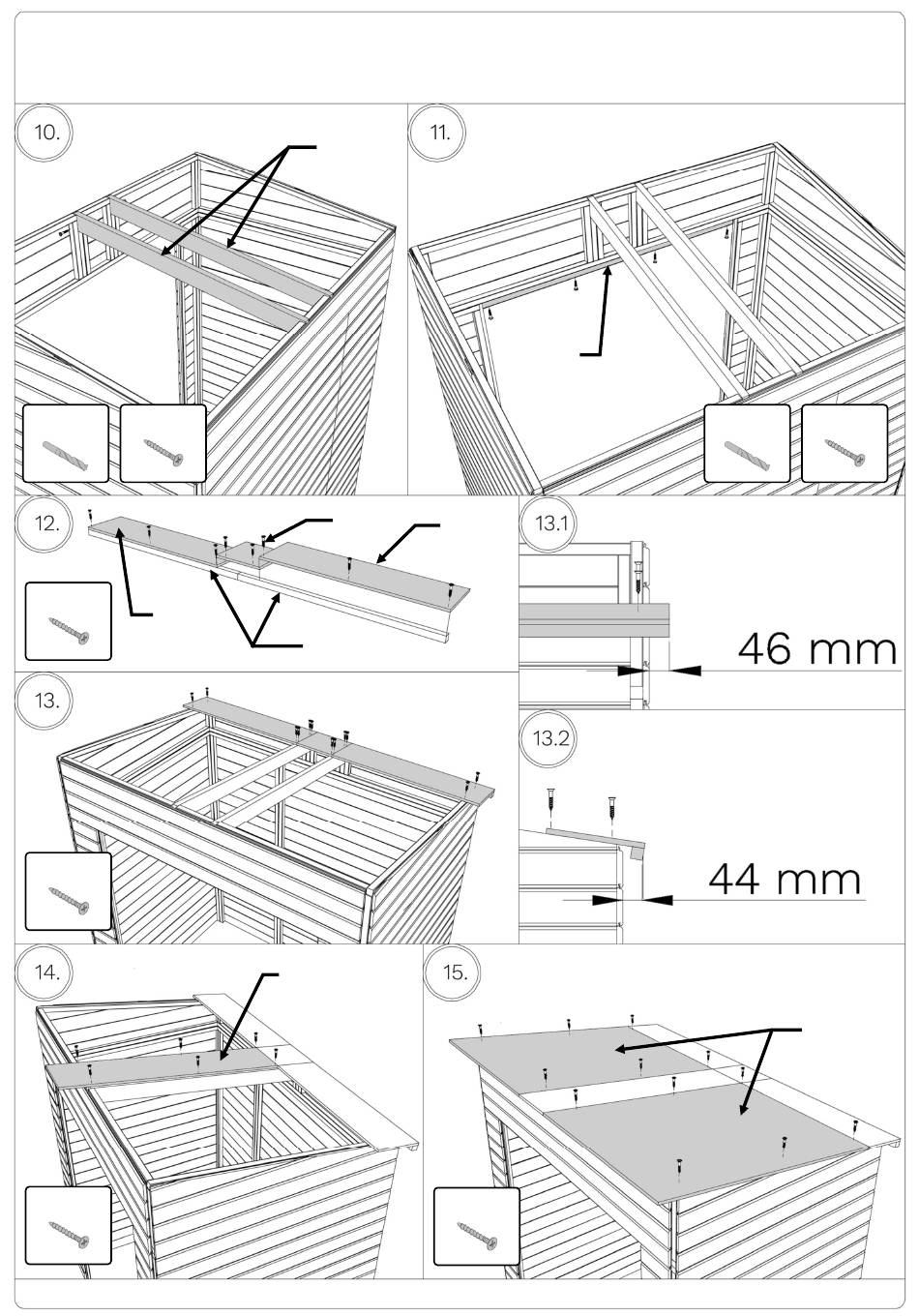 10.

11.

12.

13.1

46 mm

13.

13.2

44 mm

14.

15.