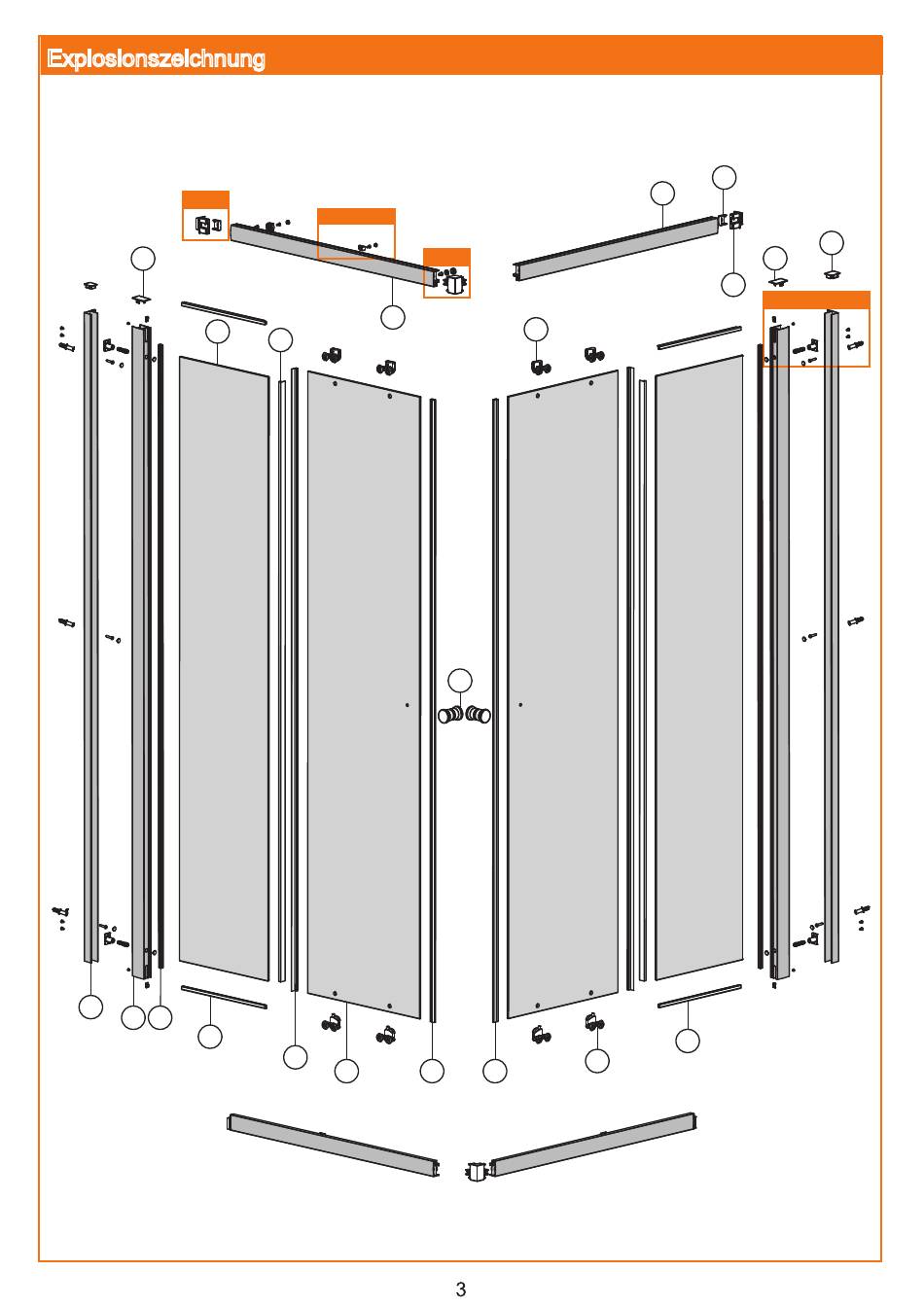 Explosionszeichnung

3