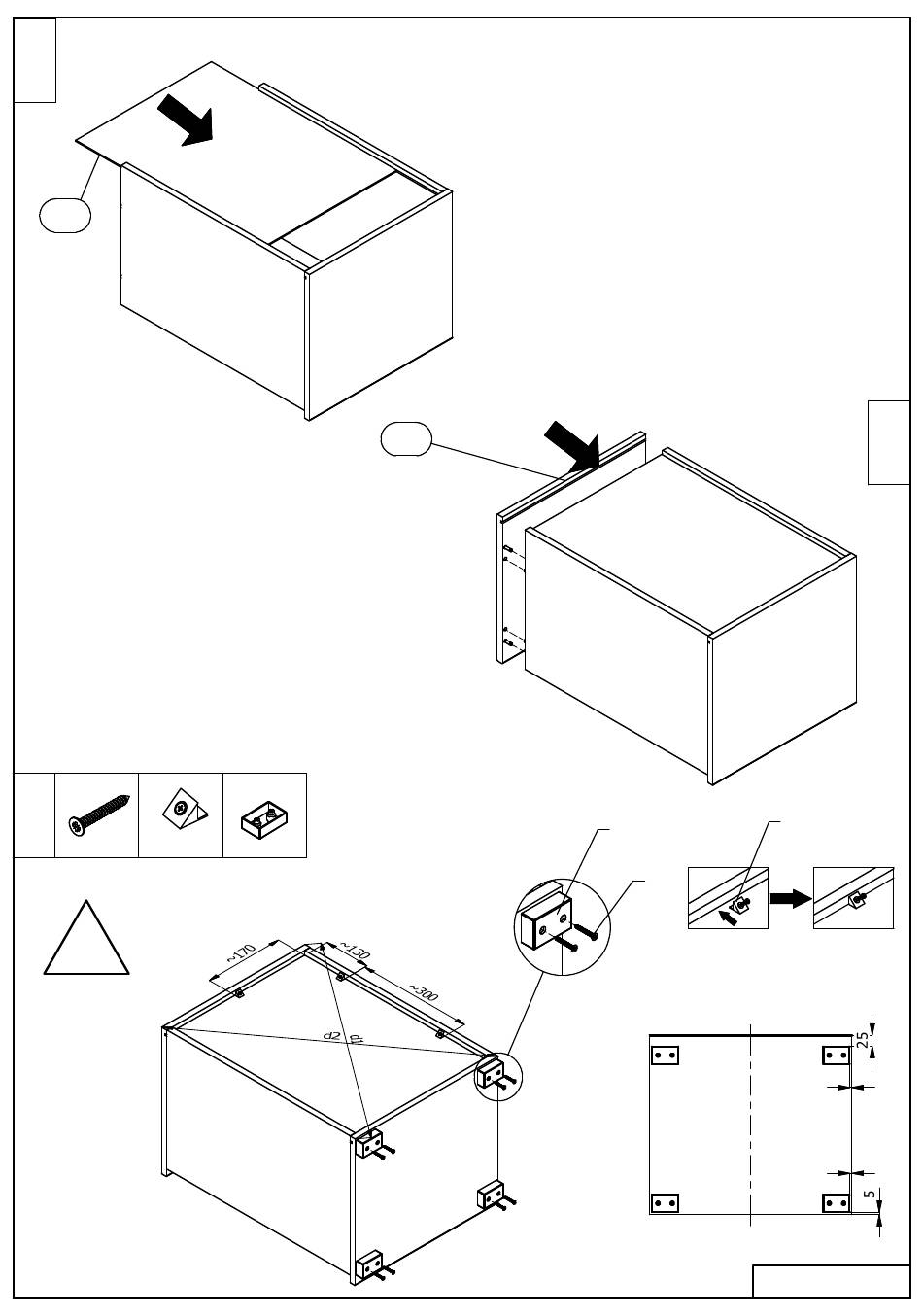 ~170
~130
~300
d2
d1
25
5