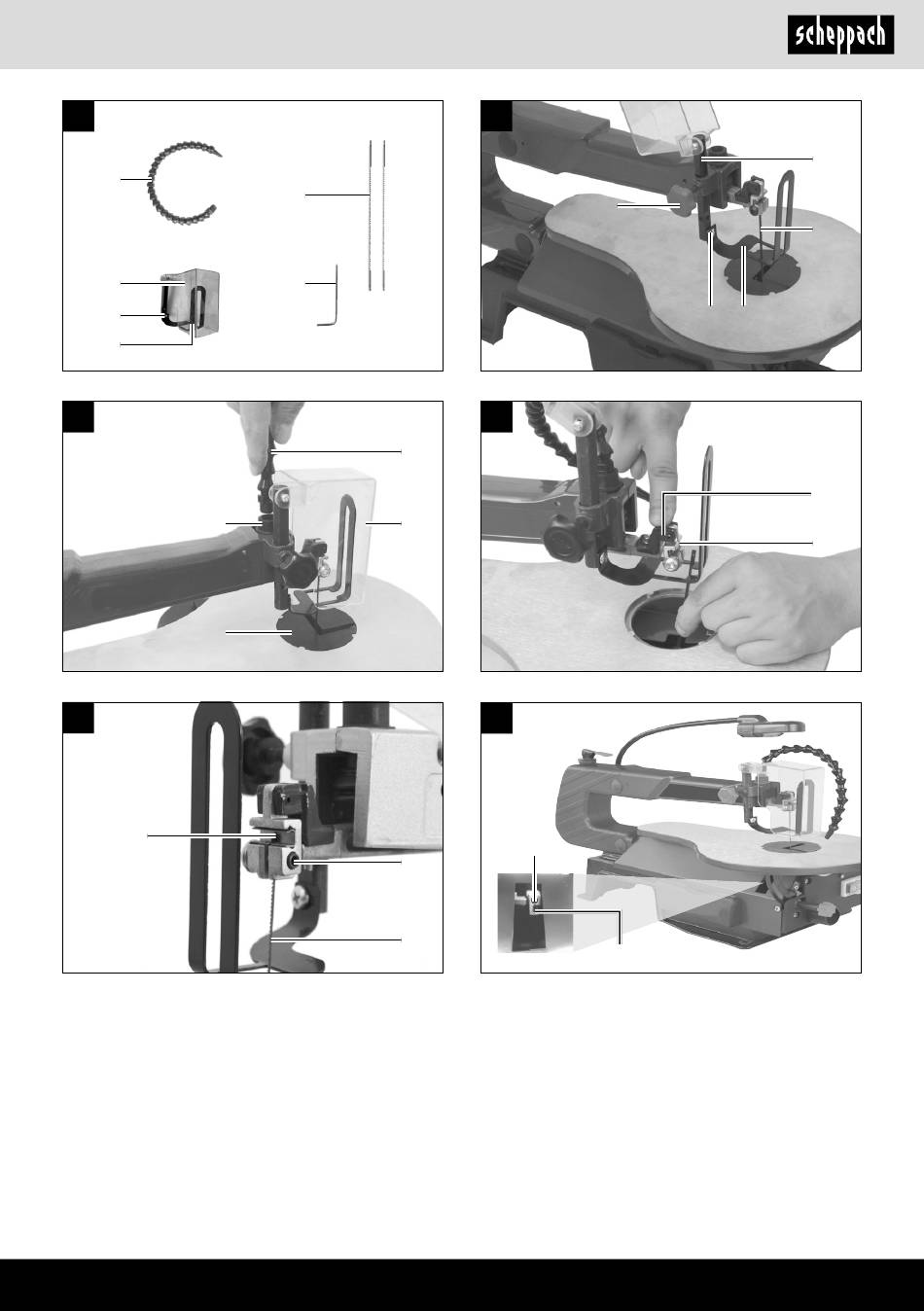 scheppach