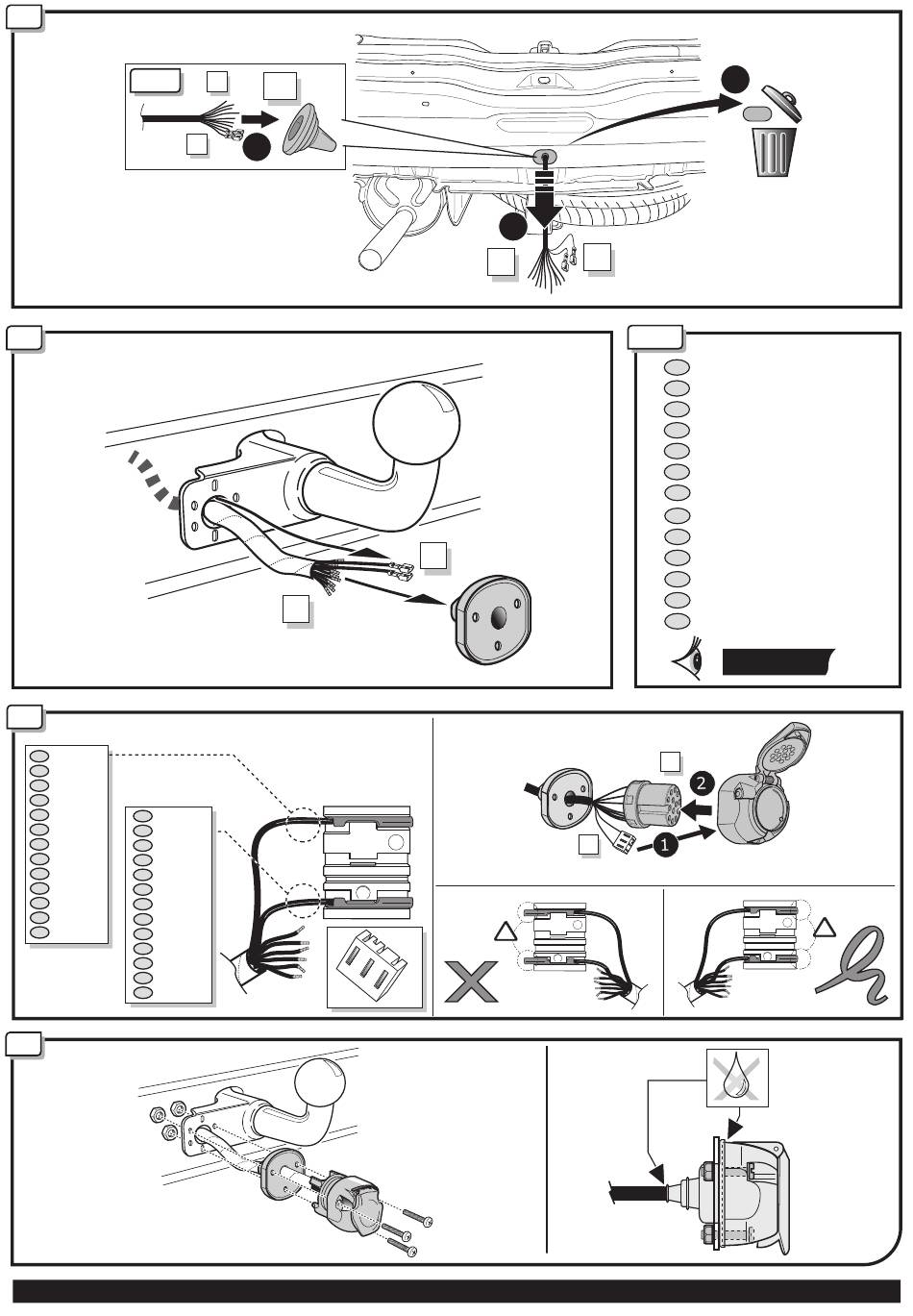 2

1