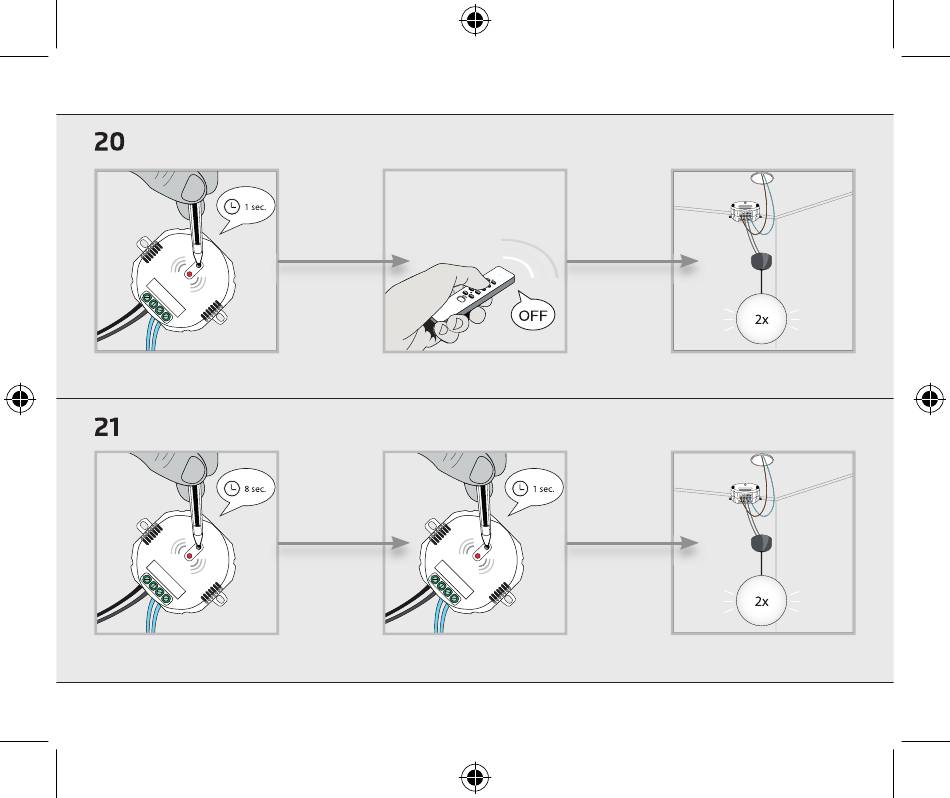 20

1 sec.

OFF

2x

21

8 sec.

1 sec.

2x