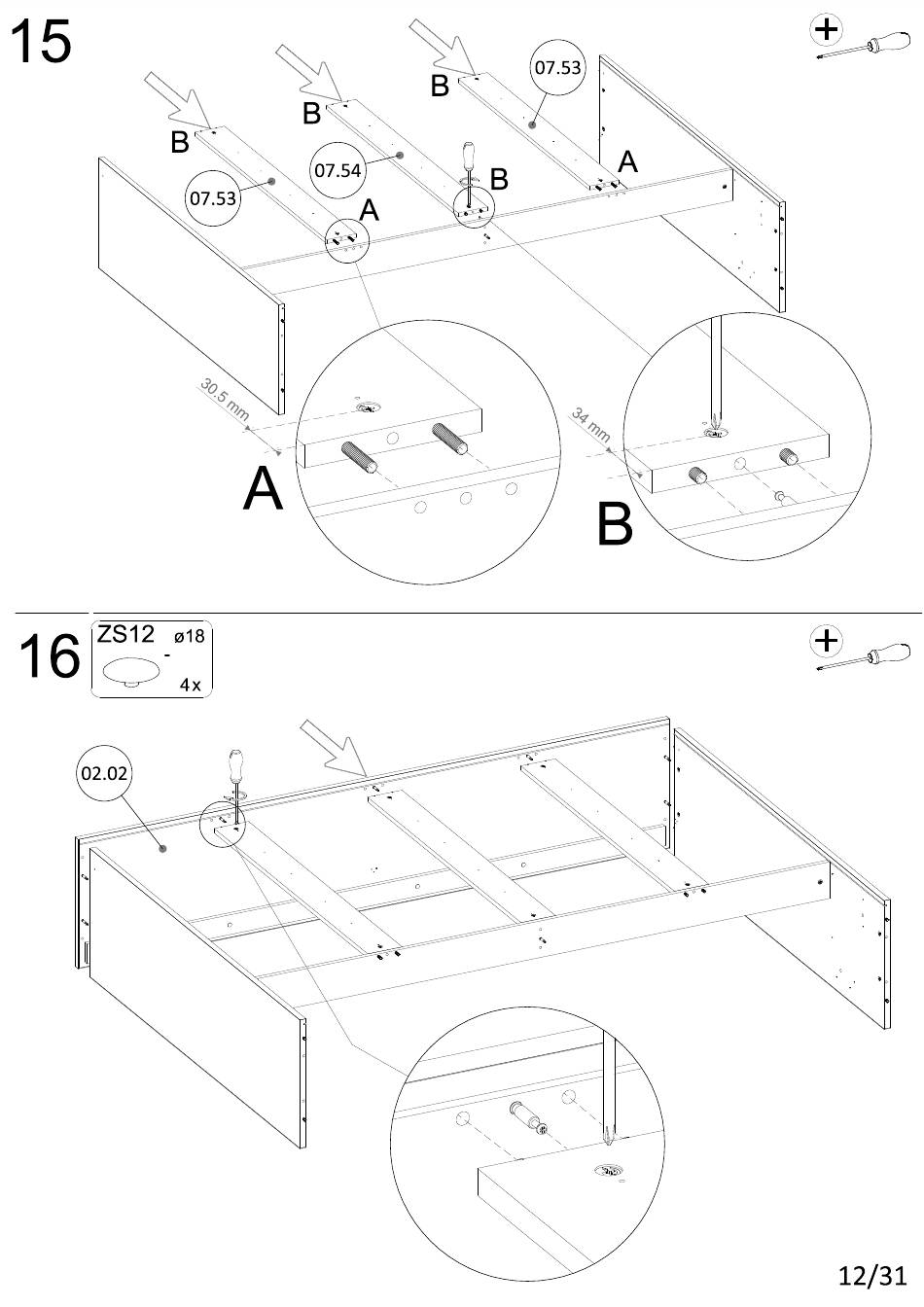 15

B
B
B
07.53
07.54
07.53
A
B
A
30.5 mm
A
34 mm
B

16
ZS12 ø18
-
4x

02.02

12/31