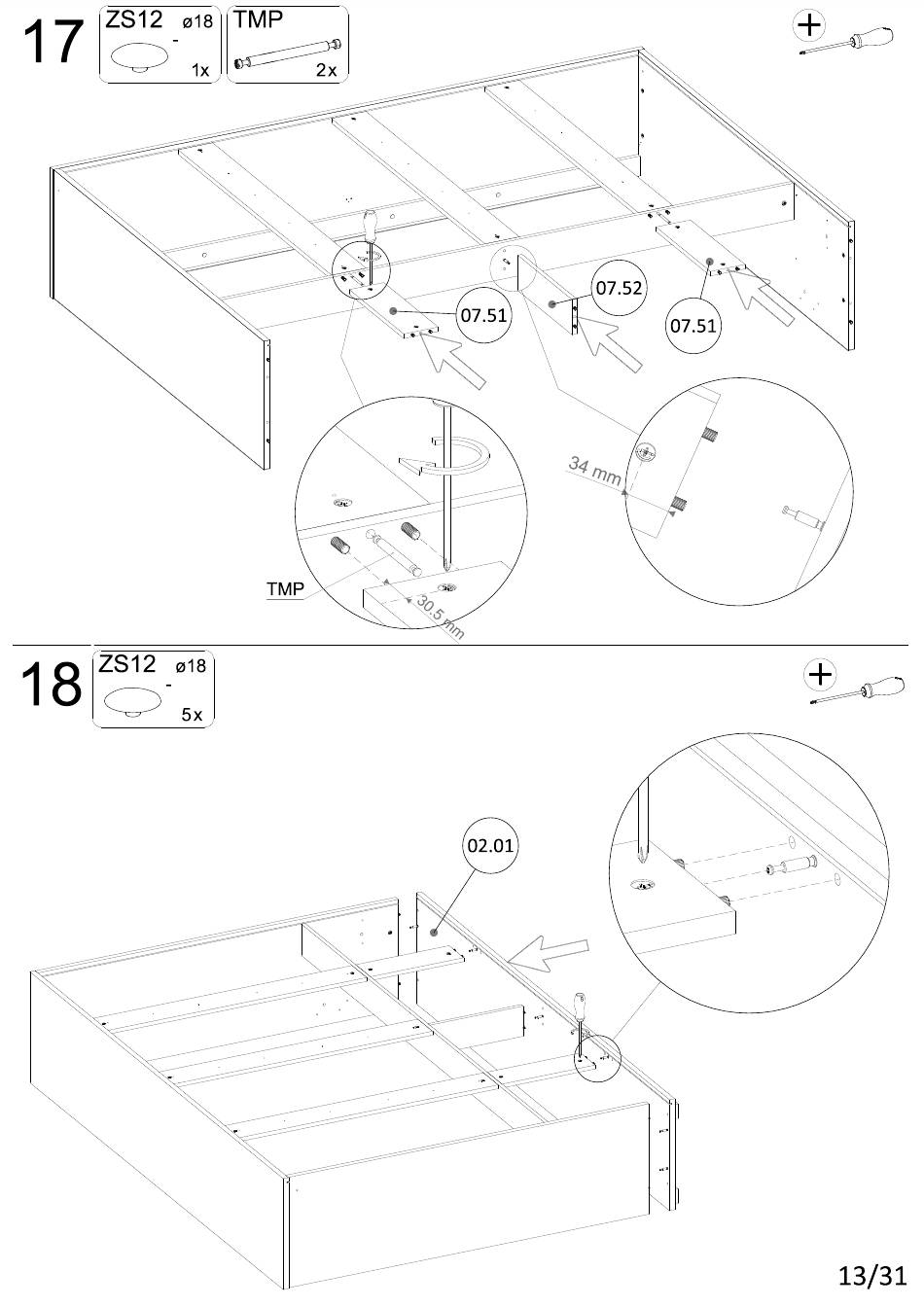 17

ZS12 ø18
-
1x

TMP
2x

07.51

07.52

07.51

34 mm

TMP

30.5 mm

18

ZS12 ø18
-
5x

02.01

13/31