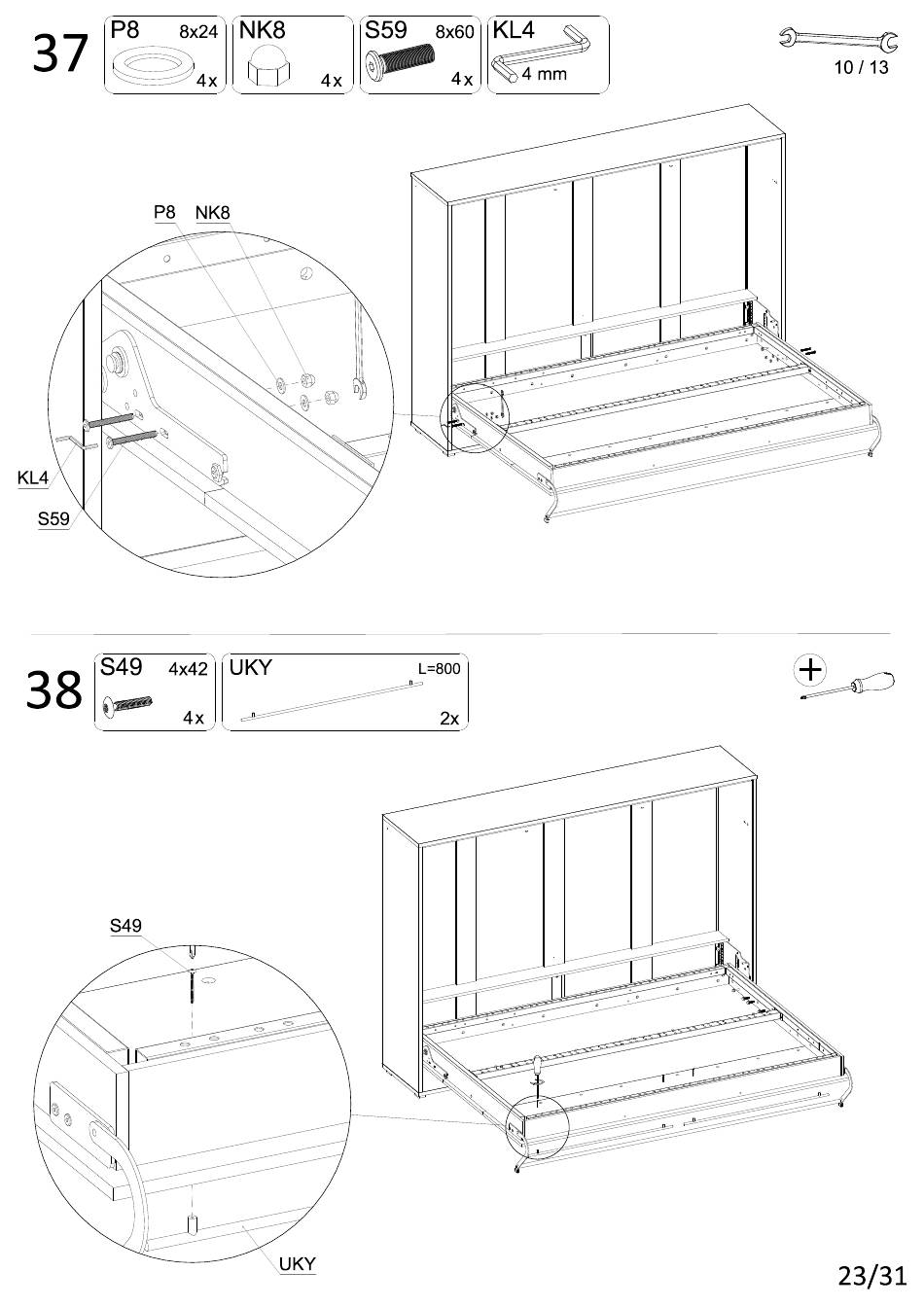 37

P8 8x24 4x

NK8 4x

S59 8x60 4x

KL4 4 mm

10 / 13

P8 NK8

KL4

S59

38

S49 4x42 4x

UKY L=800 2x

S49

UKY

23/31