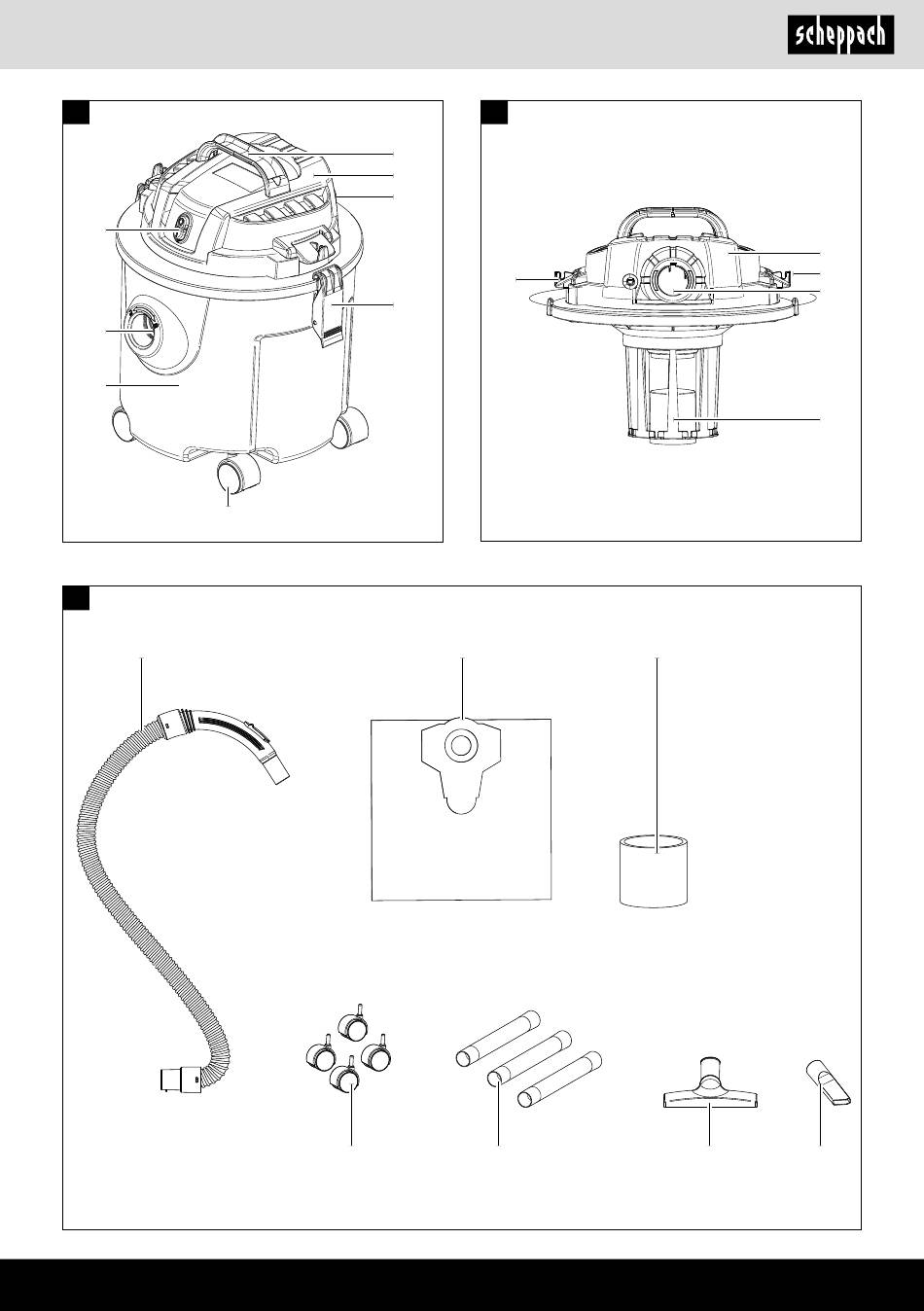 scheppach